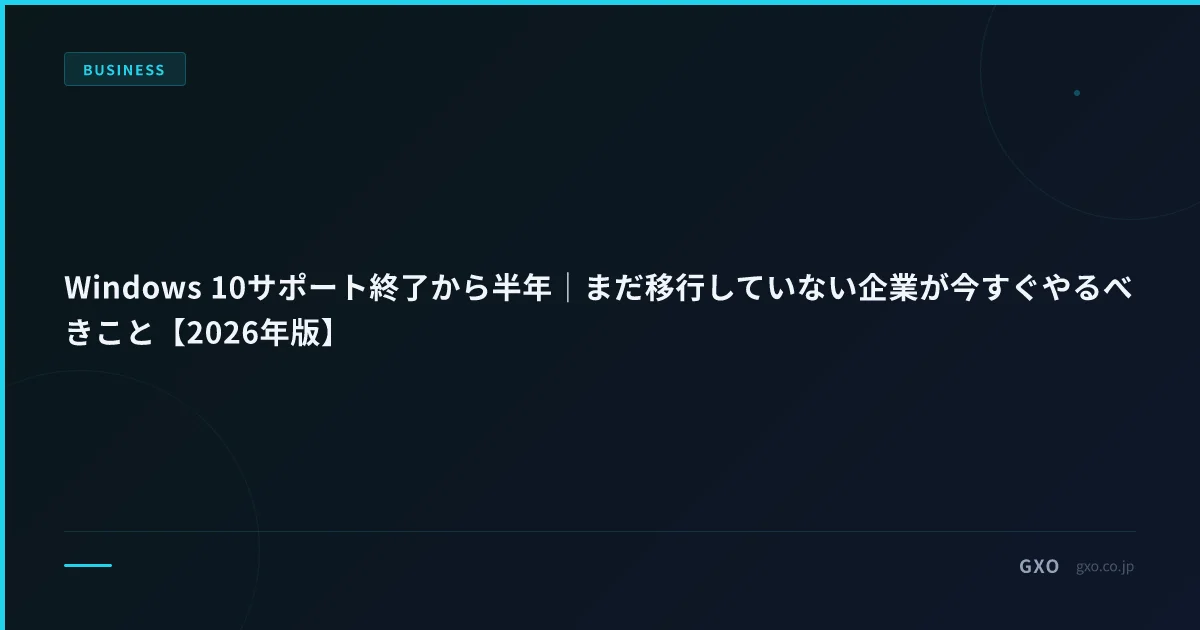 BUSINESS

Windows 10サポート終了から半年｜まだ移行していない企業が今すぐやるべきこと【2026年版】

GXO gxo.co.jp