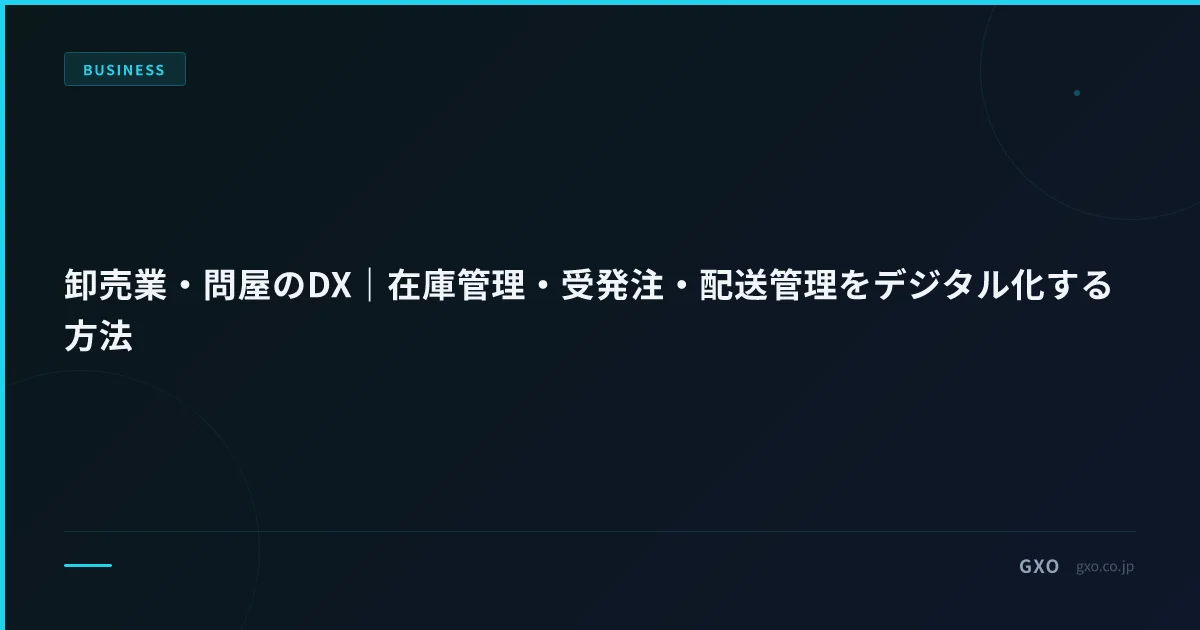 BUSINESS

卸売業・問屋のDX｜在庫管理・受発注・配送管理をデジタル化する方法

GXO gxo.co.jp