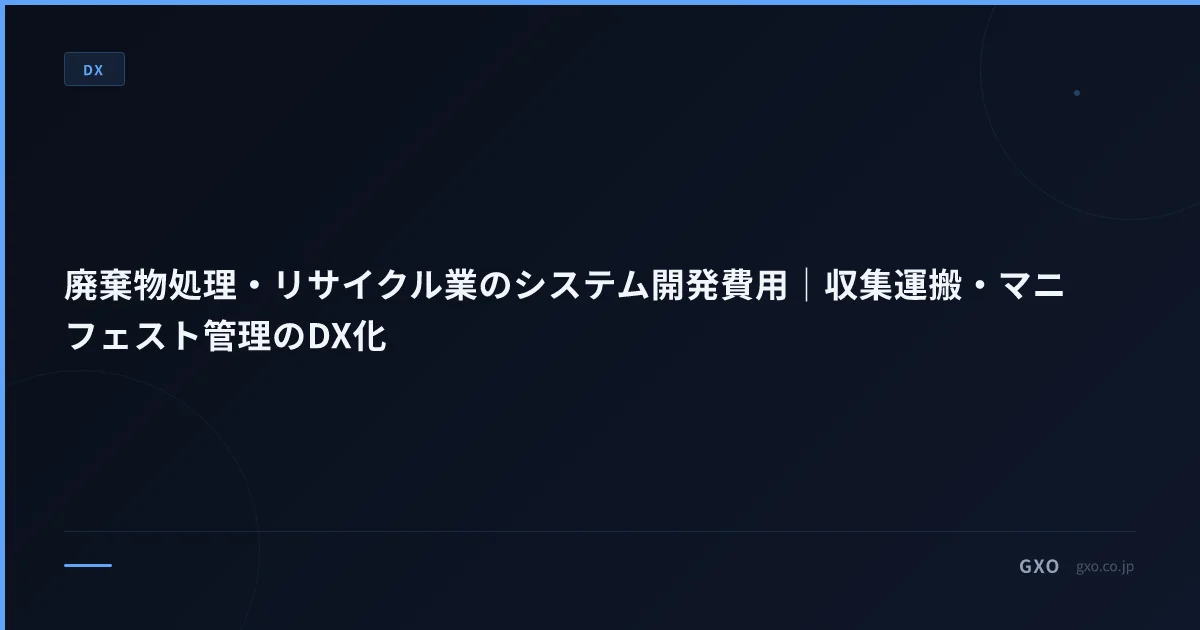 DX

廃棄物処理・リサイクル業のシステム開発費用｜収集運搬・マニフェスト管理のDX化

GXO gxo.co.jp