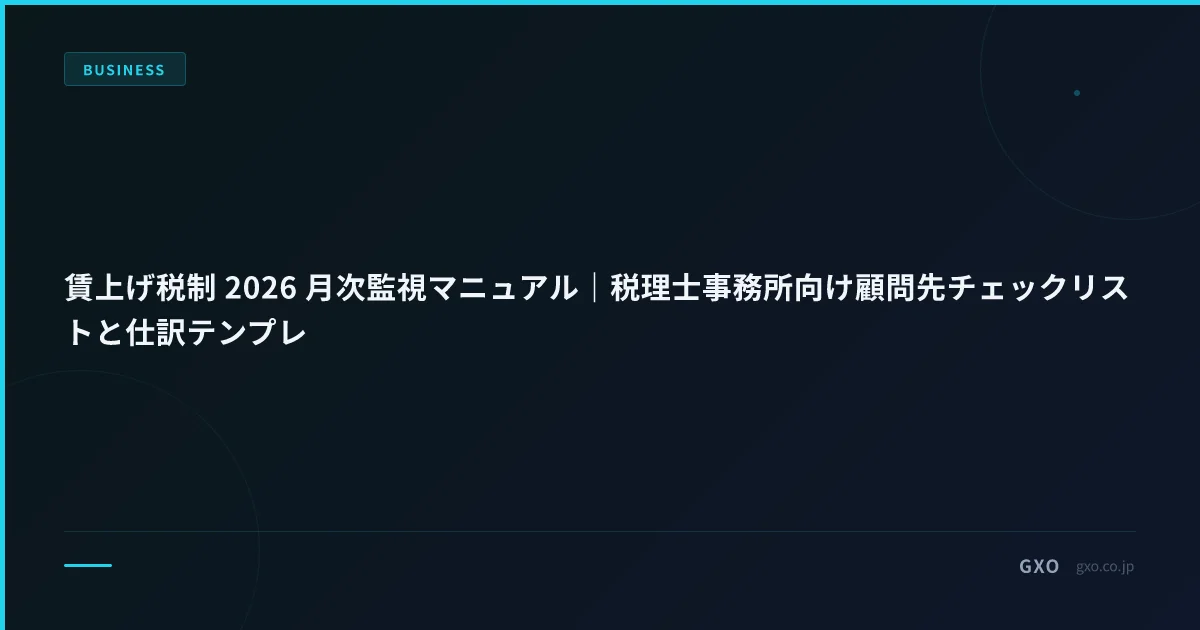 BUSINESS

賃上げ税制 2026 月次監視マニュアル｜税理士事務所向け顧問先チェックリストと仕訳テンプレ

GXO gxo.co.jp