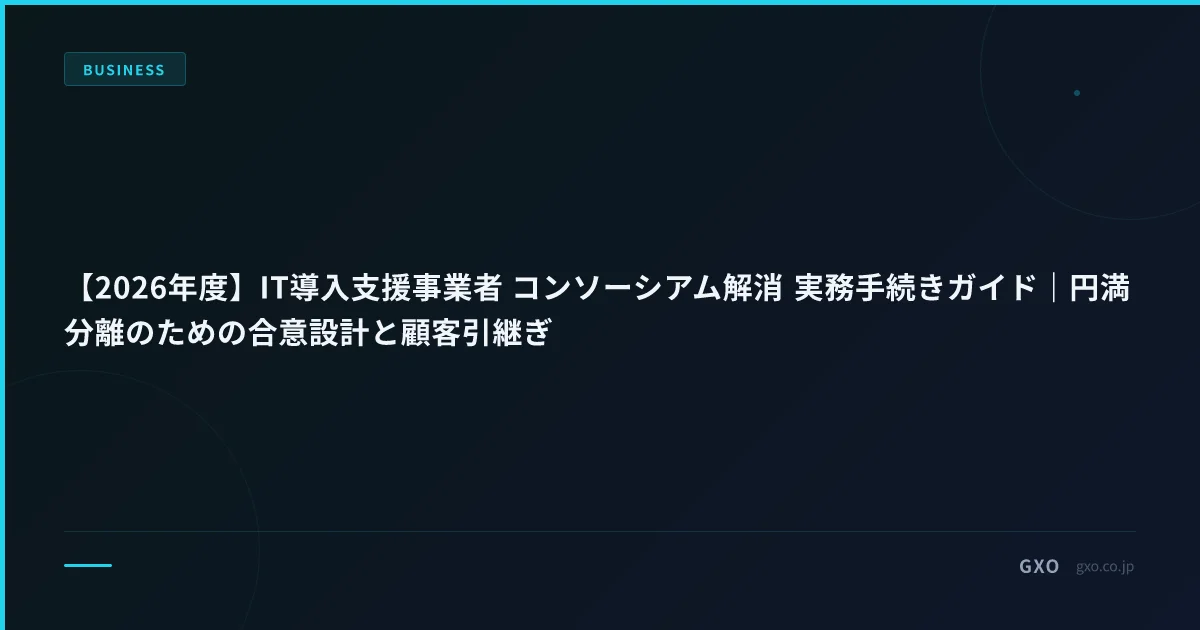 BUSINESS

【2026年度】IT導入支援事業者 コンソーシアム解消 実務手続きガイド｜円満分離のための合意設計と顧客引継ぎ

GXO gxo.co.jp