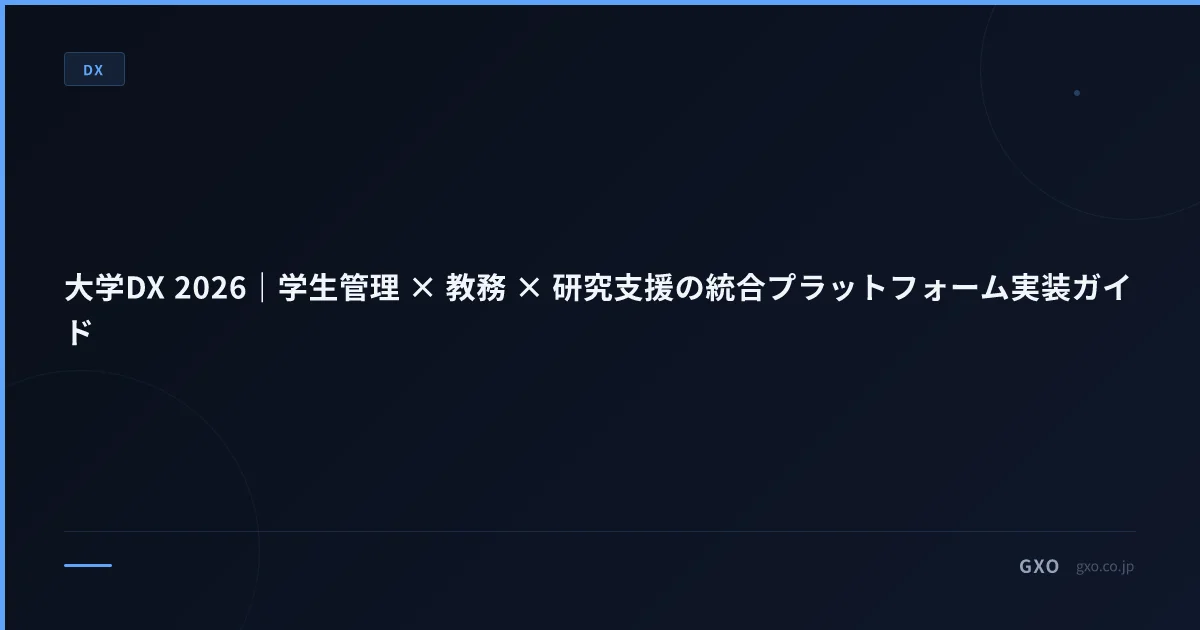 DX

大学DX 2026｜学生管理 × 教務 × 研究支援の統合プラットフォーム実装ガイド

GXO gxo.co.jp