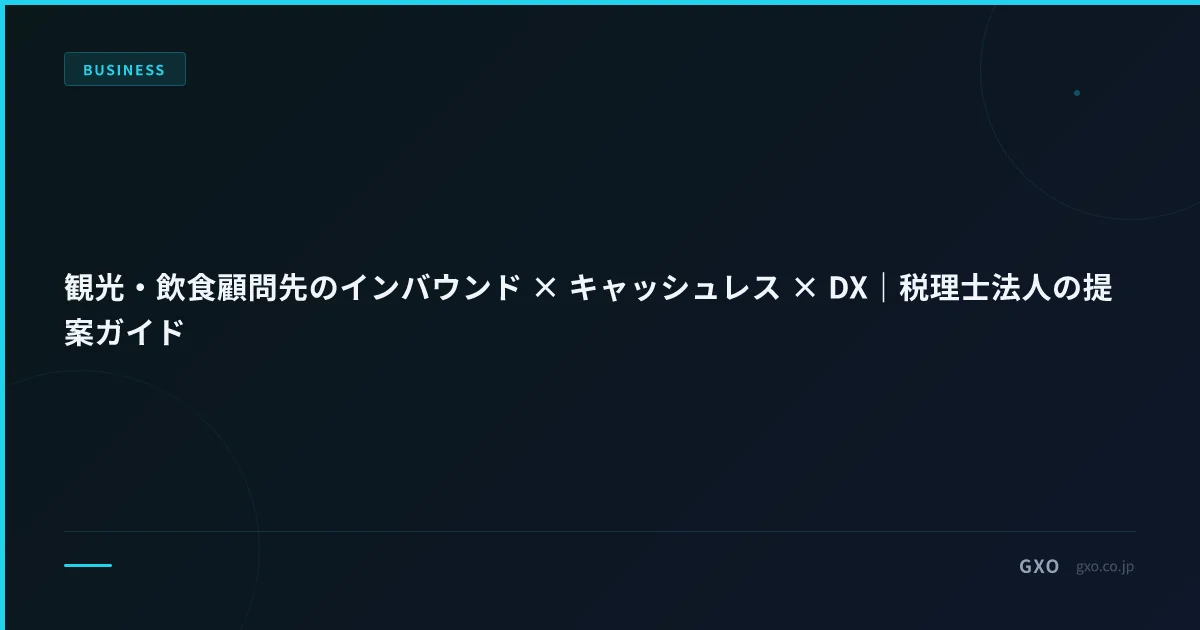 BUSINESS

観光・飲食顧問先のインバウンド × キャッシュレス × DX｜税理士法人の提案ガイド

GXO gxo.co.jp