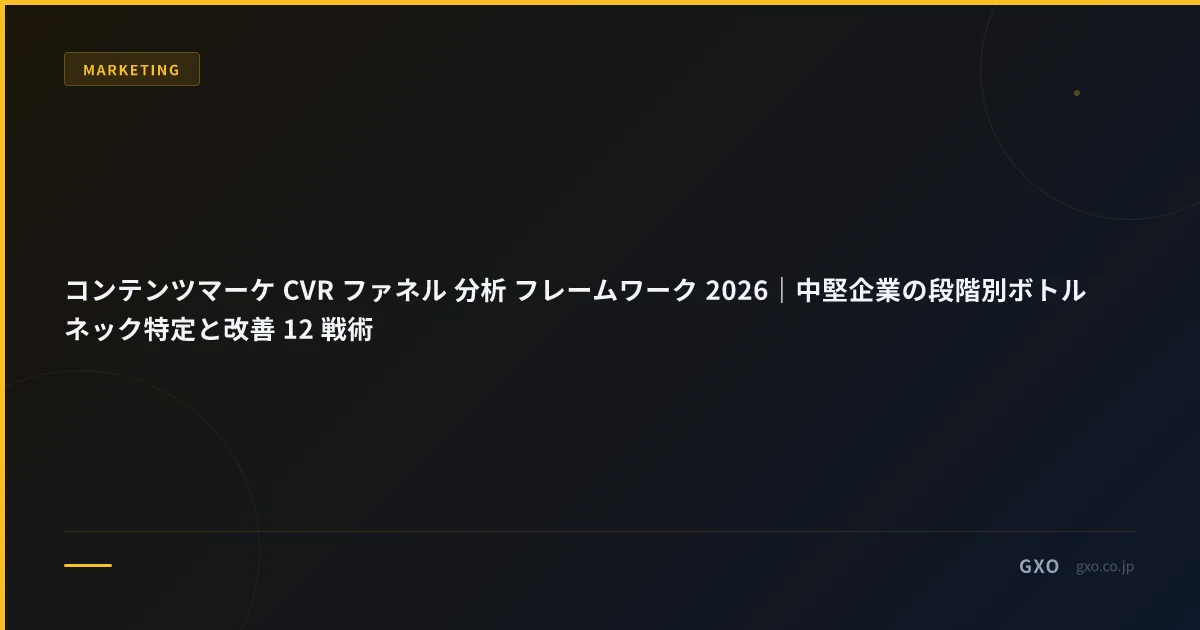 MARKETING

コンテンツマーケ CVR ファネル 分析 フレームワーク 2026｜中堅企業の段階別ボトルネック特定と改善 12 戦術

GXO gxo.co.jp