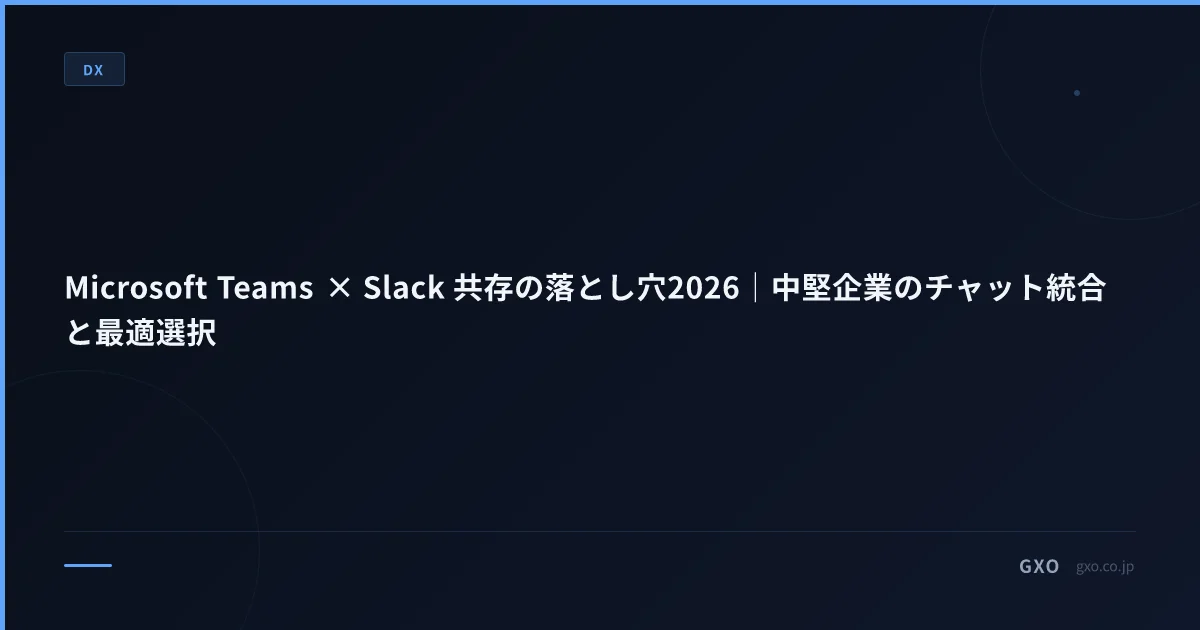 DX

Microsoft Teams × Slack 共存の落とし穴2026｜中堅企業のチャット統合と最適選択

GXO gxo.co.jp