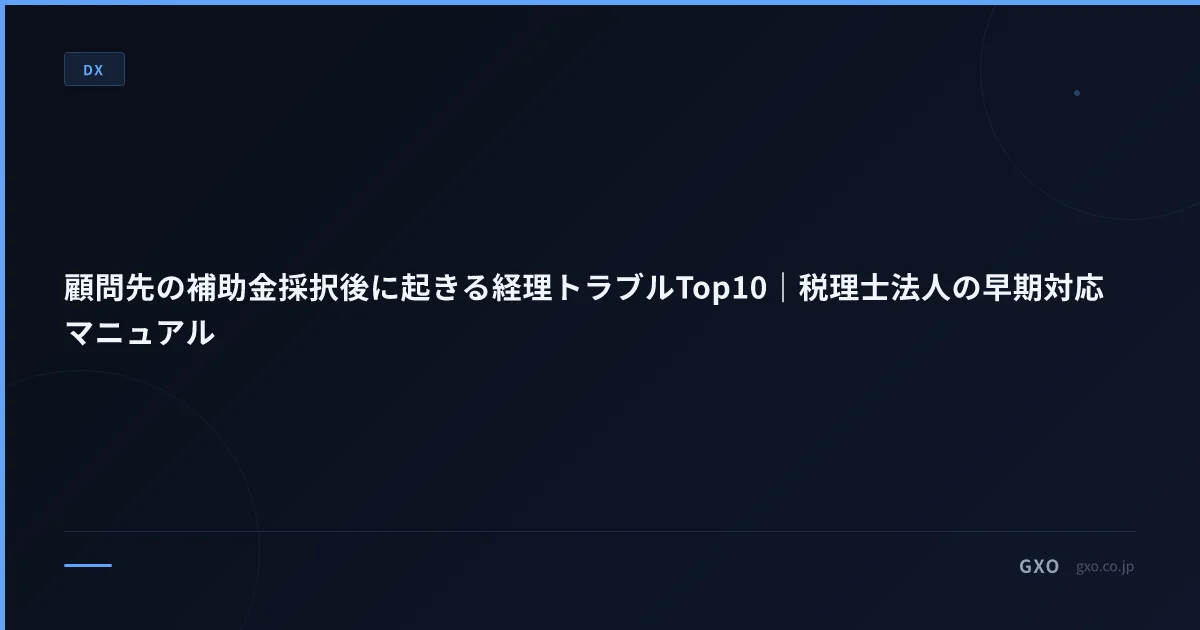 DX

顧問先の補助金採択後に起きる経理トラブルTop10｜税理士法人の早期対応マニュアル

GXO gxo.co.jp