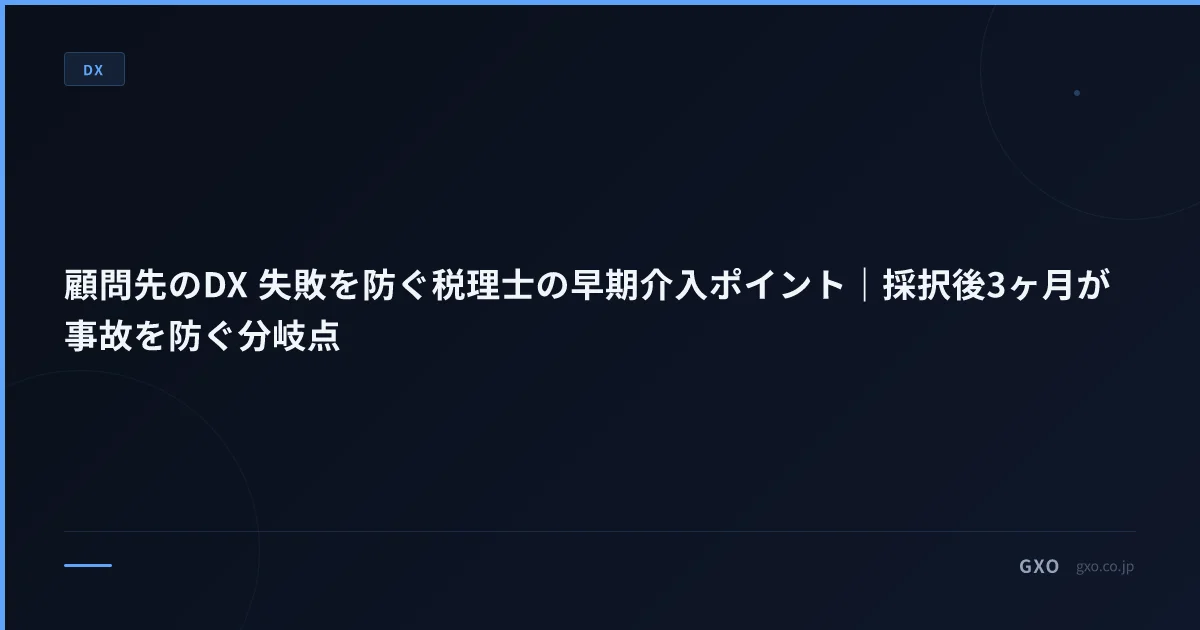 DX

顧問先のDX 失敗を防ぐ税理士の早期介入ポイント｜採択後3ヶ月が事故を防ぐ分岐点

GXO gxo.co.jp