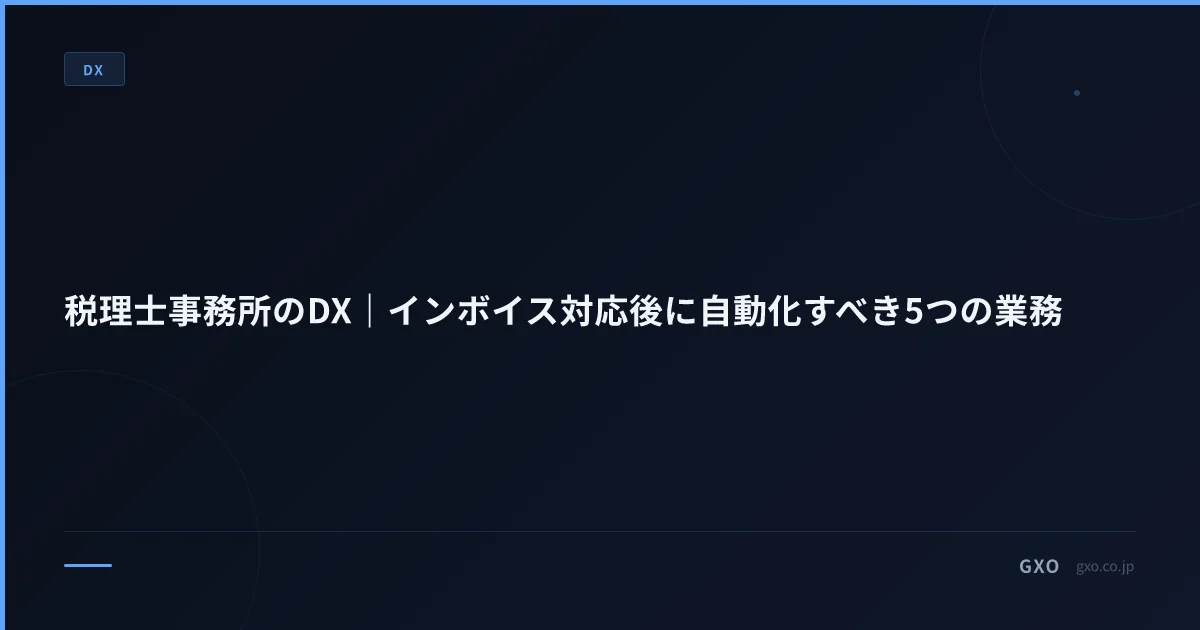 DX

税理士事務所のDX｜インボイス対応後に自動化すべき5つの業務

GXO gxo.co.jp