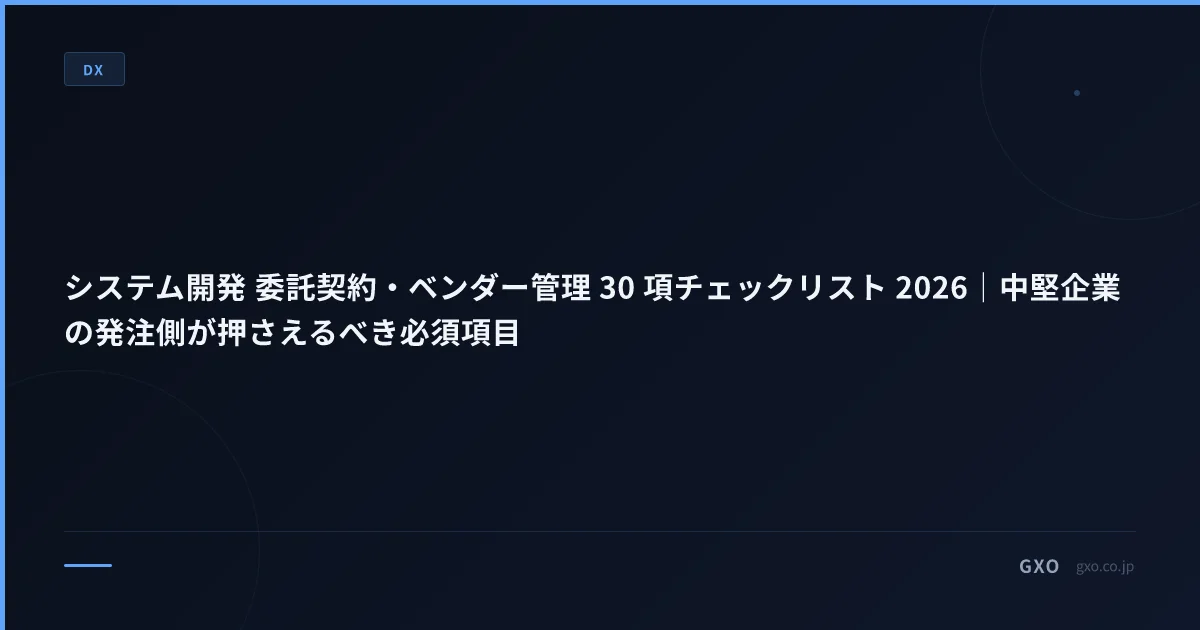 DX

システム開発 委託契約・ベンダー管理 30 項チェックリスト 2026｜中堅企業の発注側が押さえるべき必須項目

GXO gxo.co.jp