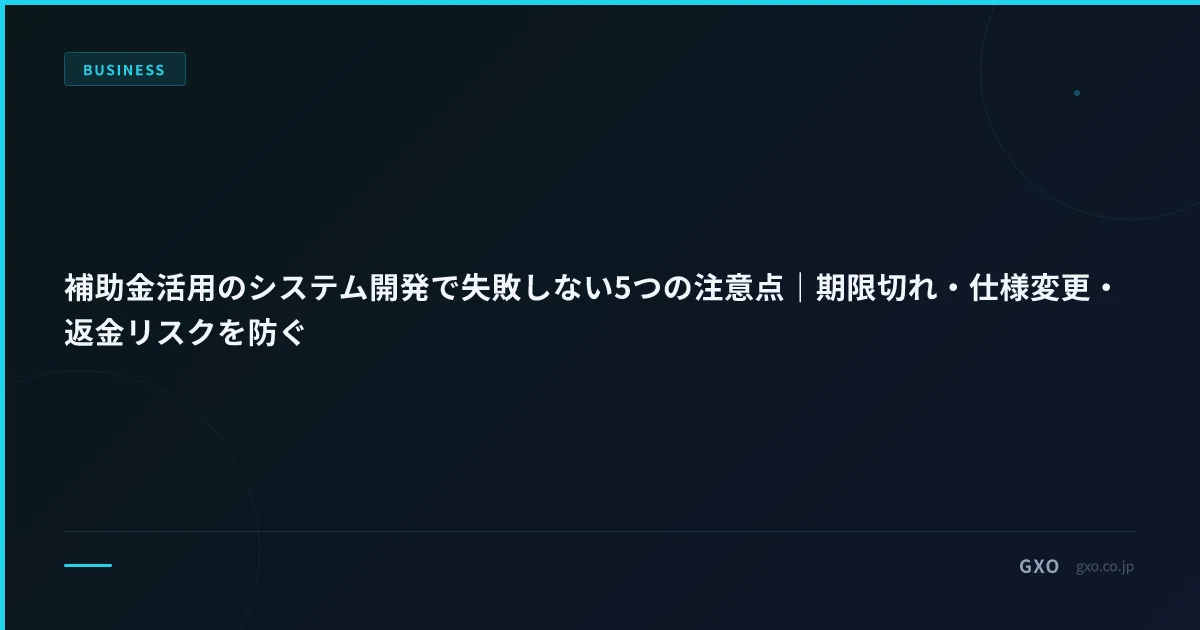 BUSINESS

補助金活用のシステム開発で失敗しない5つの注意点｜期限切れ・仕様変更・返金リスクを防ぐ

GXO gxo.co.jp