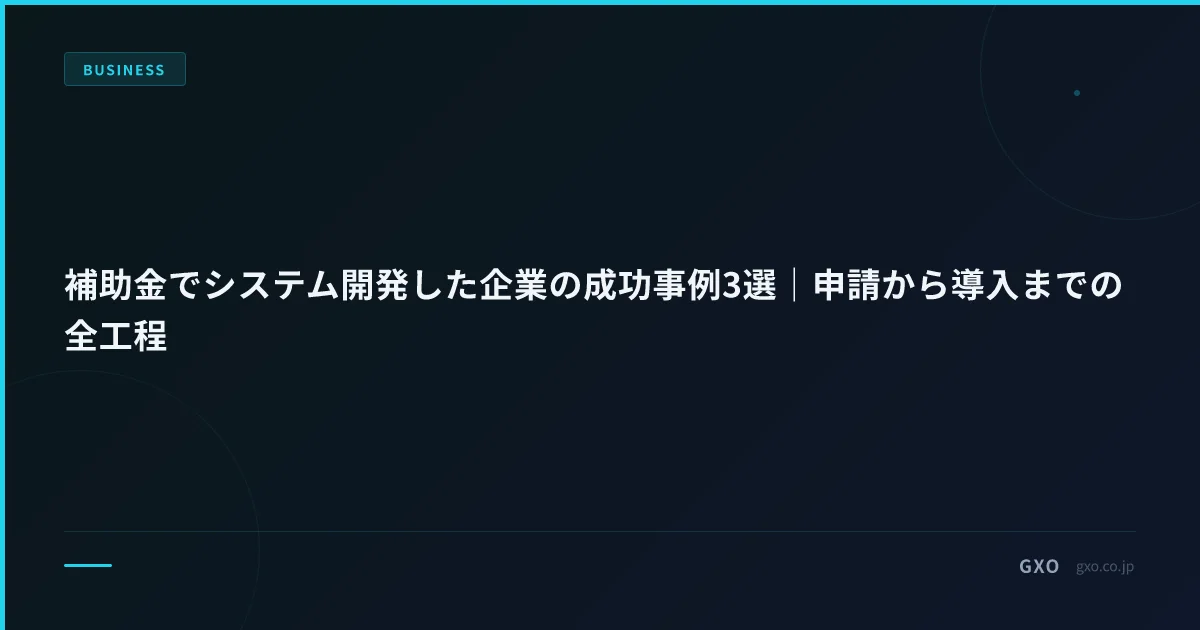 BUSINESS

補助金でシステム開発した企業の成功事例3選｜申請から導入までの全工程

GXO gxo.co.jp