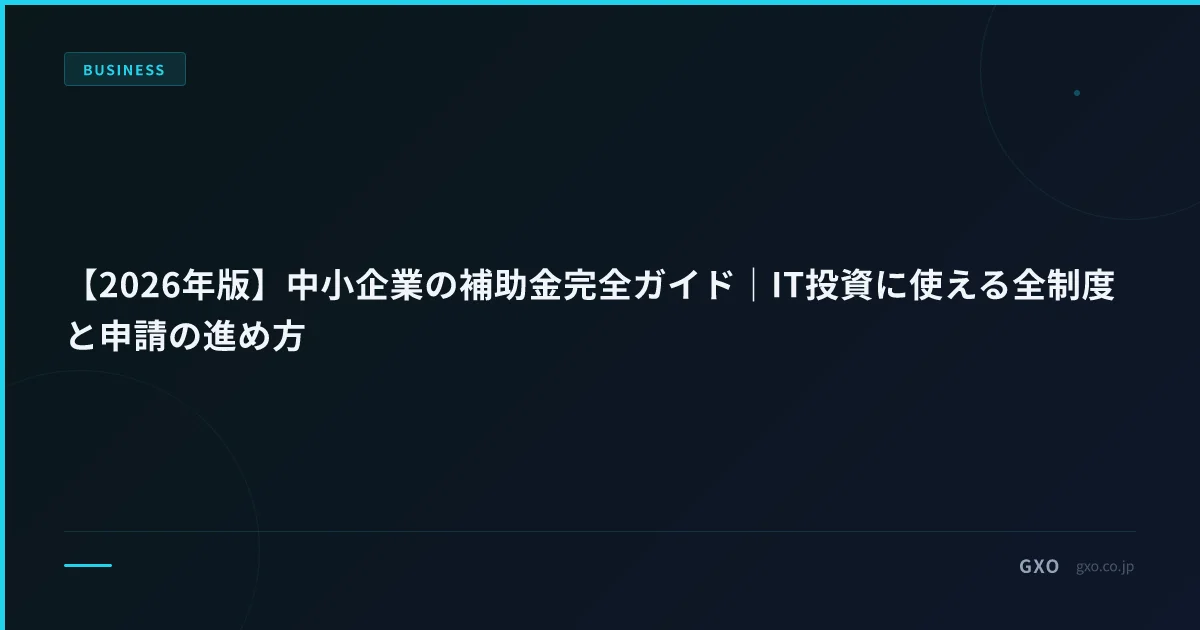 BUSINESS

【2026年版】中小企業の補助金完全ガイド｜IT投資に使える全制度と申請の進め方

GXO gxo.co.jp