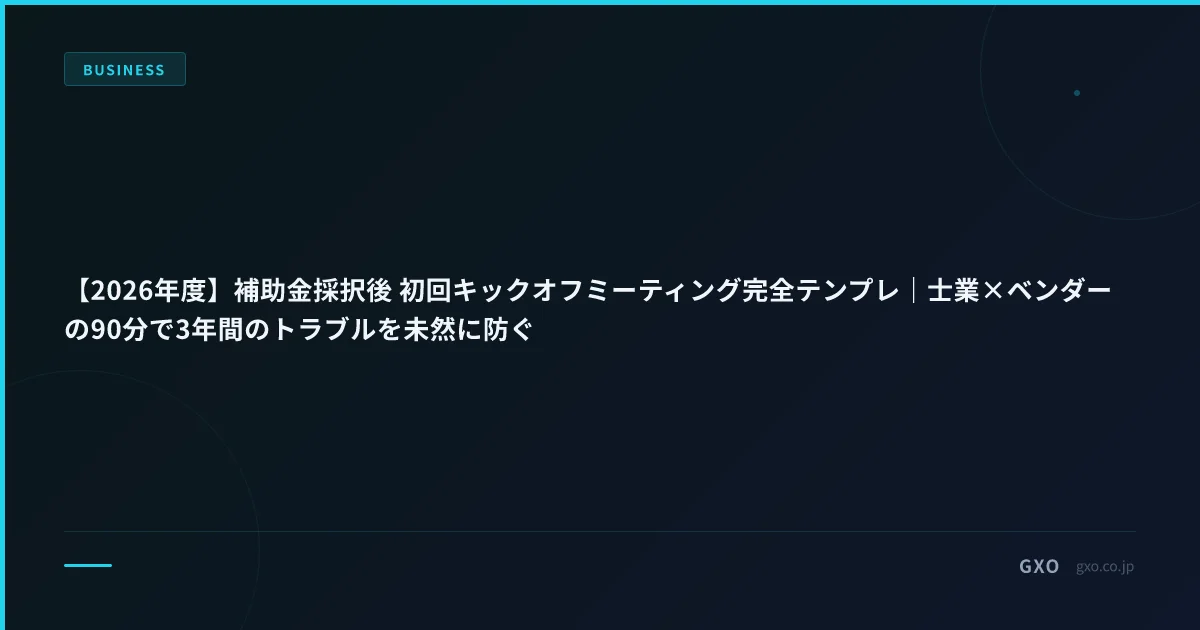 BUSINESS

【2026年度】補助金採択後 初回キックオフミーティング完全テンプレ｜士業×ベンダーの90分で3年間のトラブルを未然に防ぐ

GXO gxo.co.jp