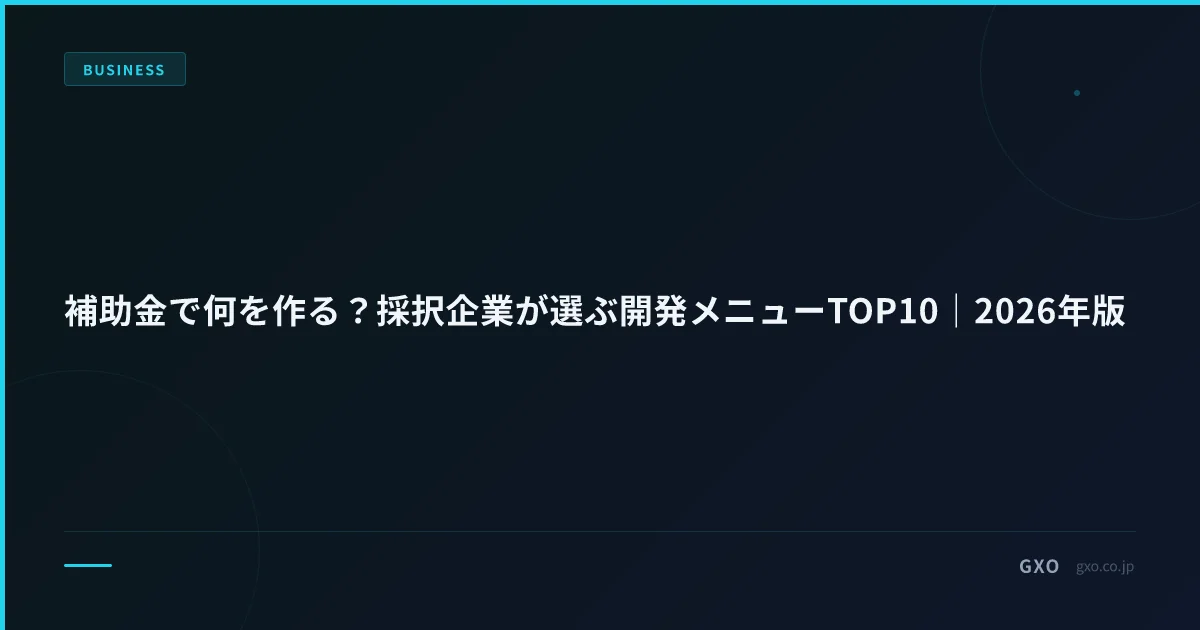 BUSINESS

補助金で何を作る？採択企業が選ぶ開発メニューTOP10｜2026年版

GXO gxo.co.jp