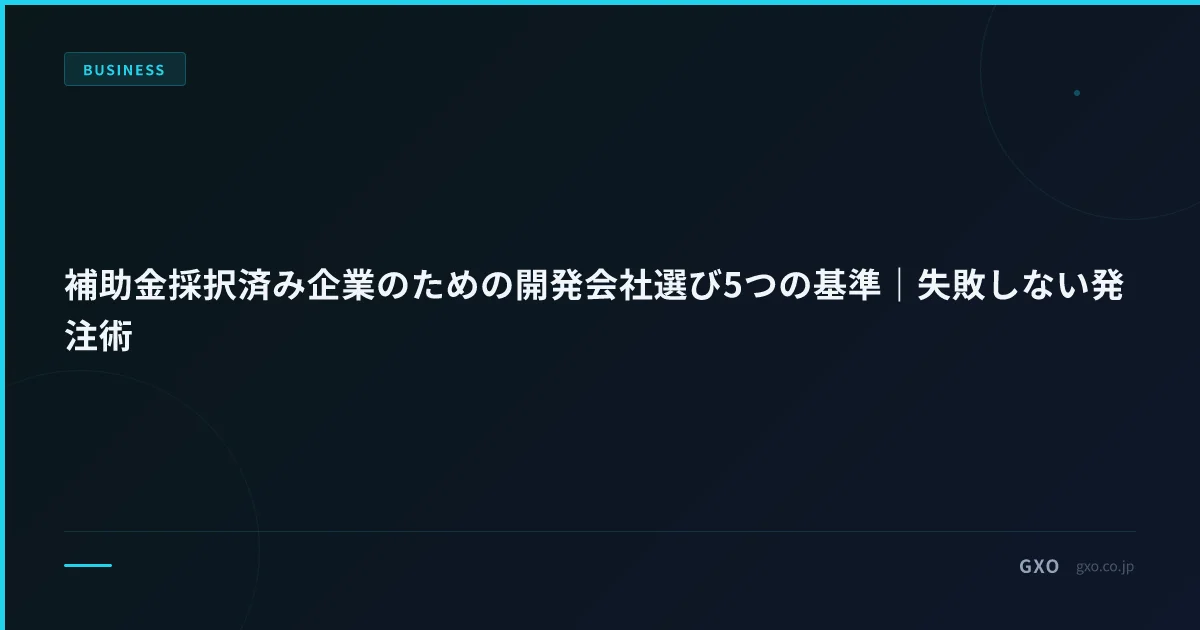 BUSINESS

補助金採択済み企業のための開発会社選び5つの基準｜失敗しない発注術

GXO gxo.co.jp