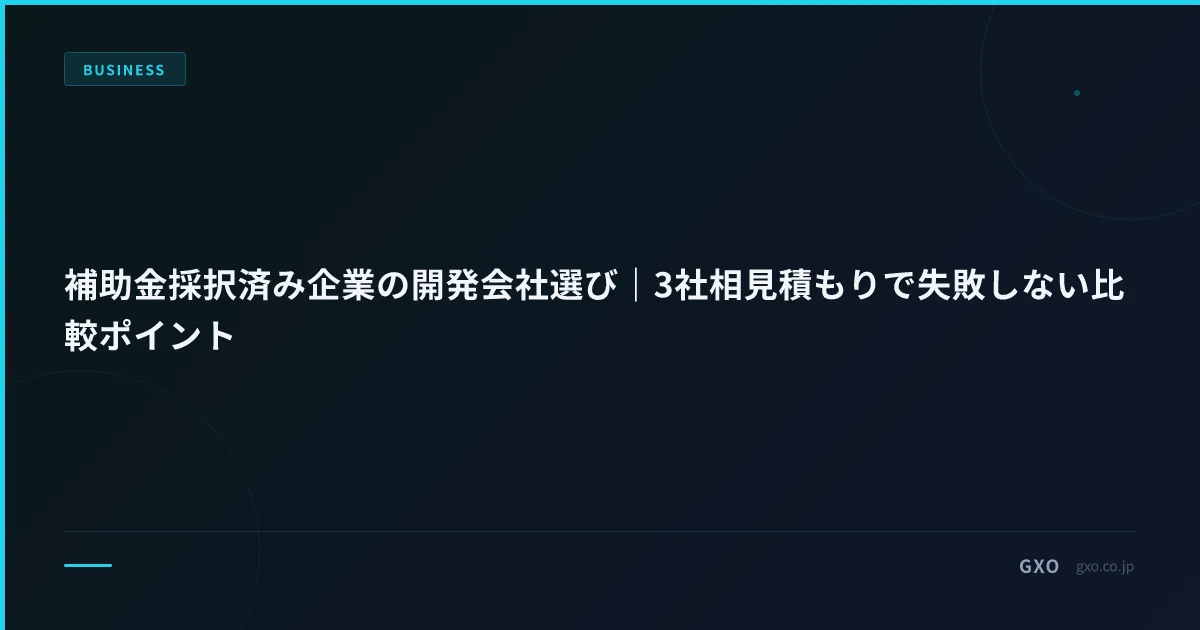 BUSINESS

補助金採択済み企業の開発会社選び｜3社相見積もりで失敗しない比較ポイント

GXO gxo.co.jp