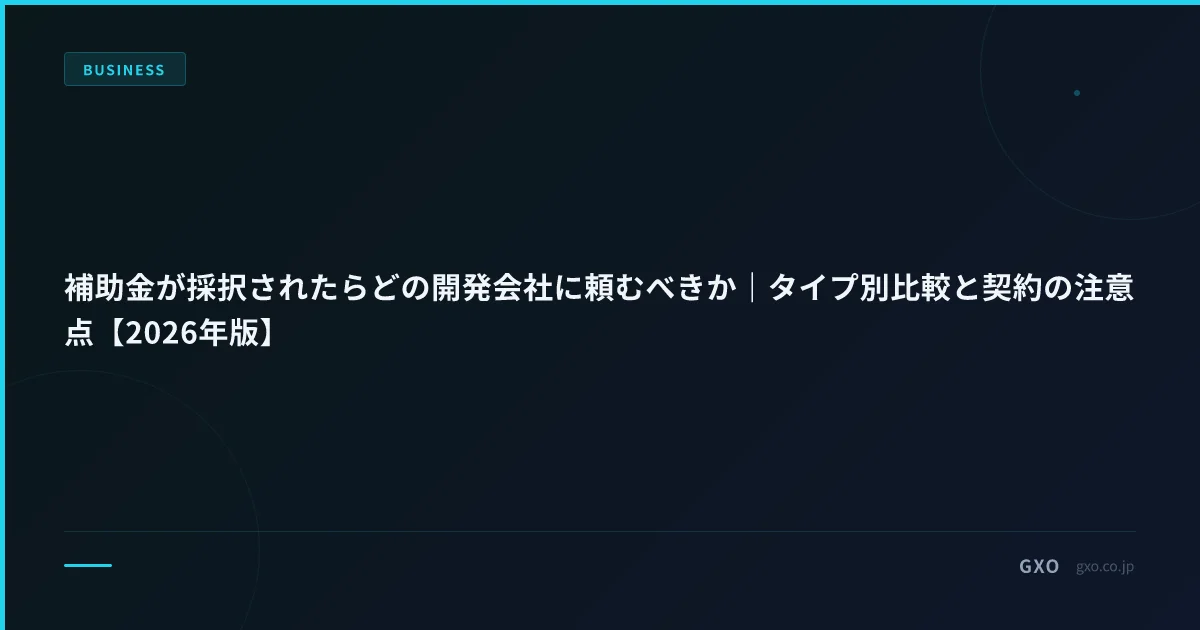 BUSINESS

補助金が採択されたらどの開発会社に頼むべきか｜タイプ別比較と契約の注意点【2026年版】

GXO gxo.co.jp