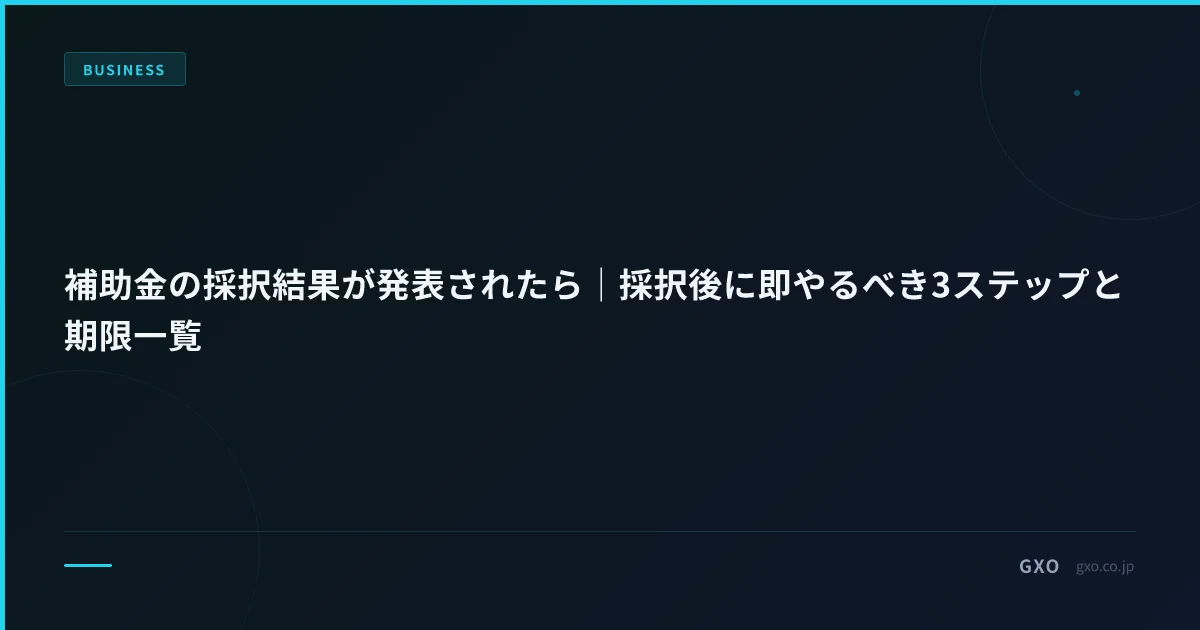 BUSINESS

補助金の採択結果が発表されたら｜採択後に即やるべき3ステップと期限一覧

GXO gxo.co.jp