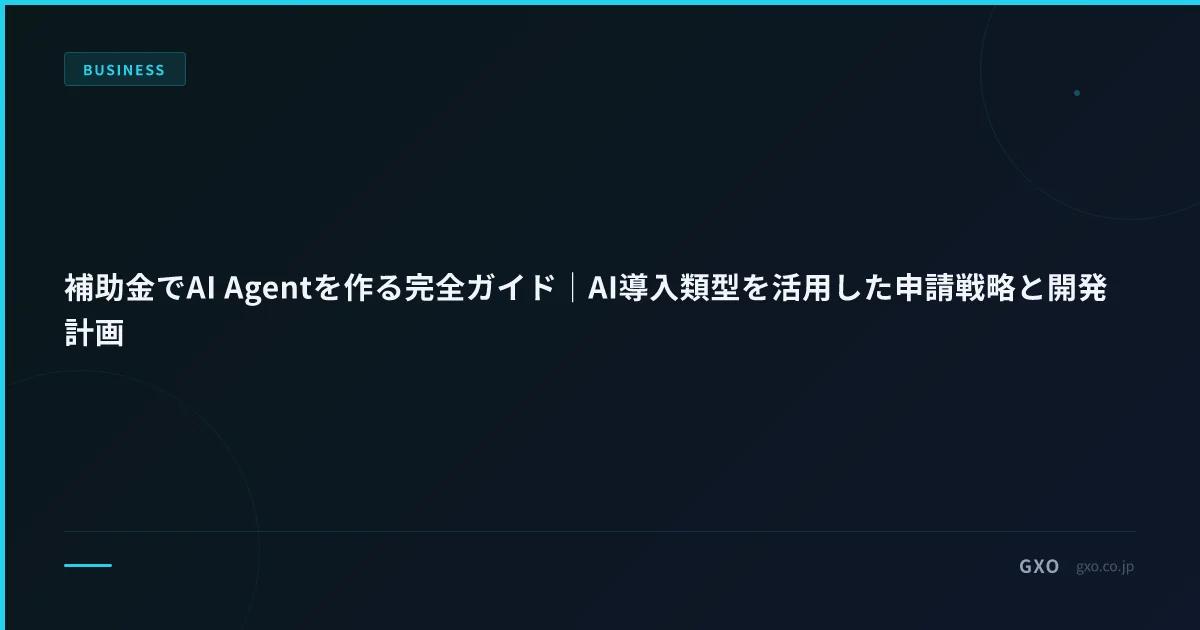 BUSINESS

補助金でAI Agentを作る完全ガイド｜AI導入類型を活用した申請戦略と開発計画

GXO gxo.co.jp