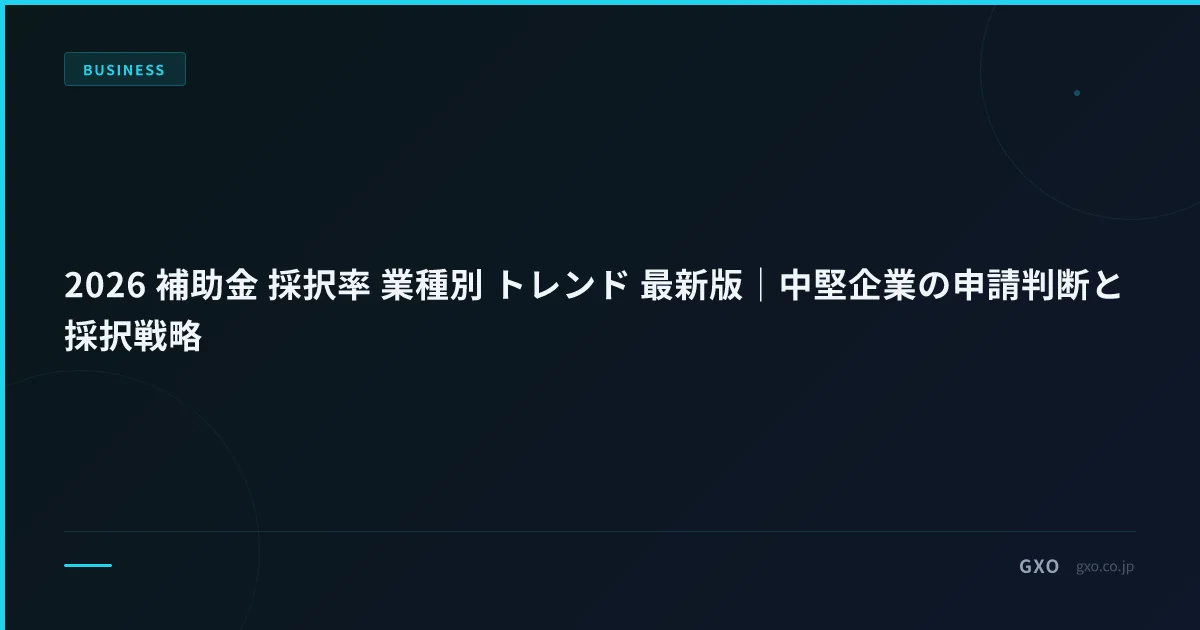 BUSINESS

2026 補助金 採択率 業種別 トレンド 最新版｜中堅企業の申請判断と採択戦略

GXO gxo.co.jp