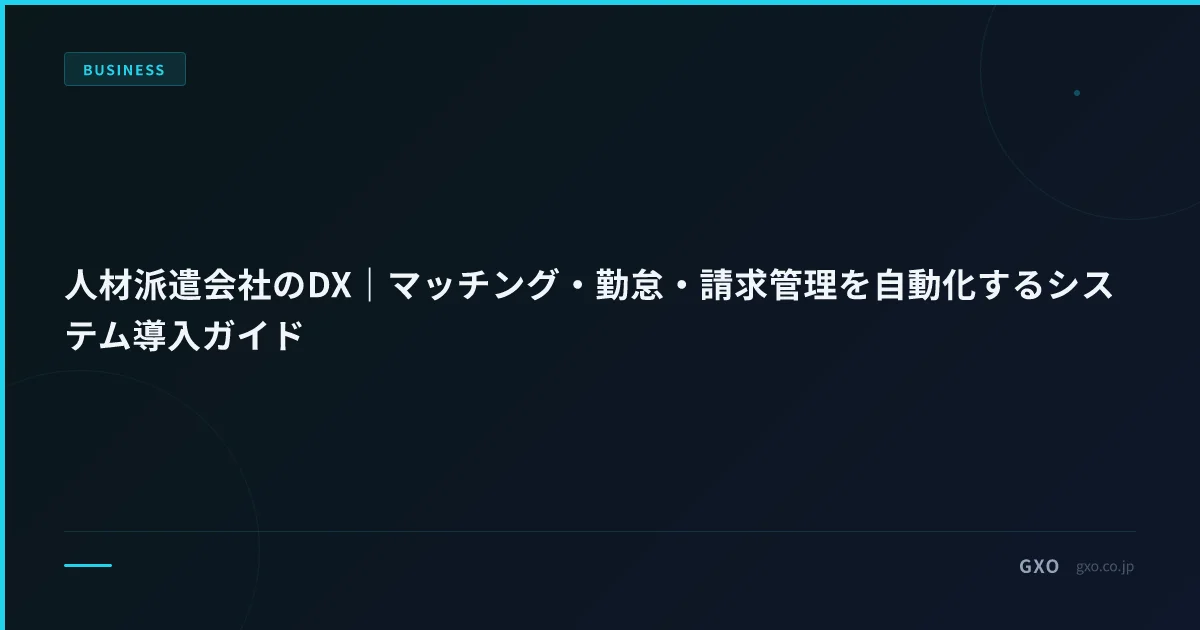 BUSINESS

人材派遣会社のDX｜マッチング・勤怠・請求管理を自動化するシステム導入ガイド

GXO gxo.co.jp