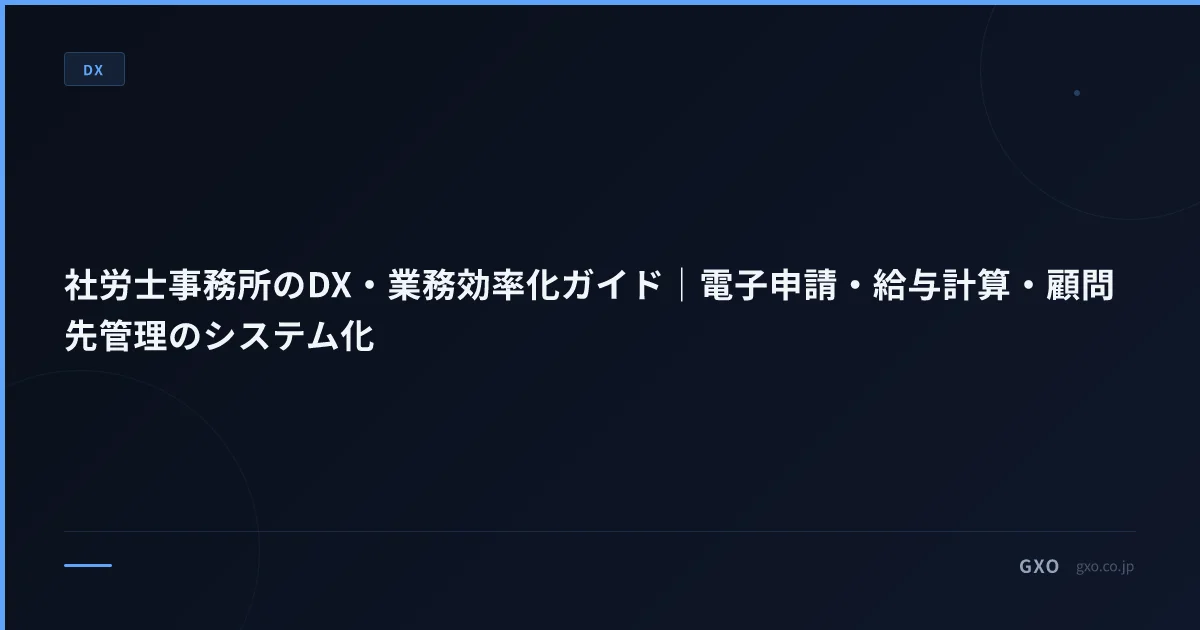 DX

社労士事務所のDX・業務効率化ガイド｜電子申請・給与計算・顧問先管理のシステム化

GXO gxo.co.jp