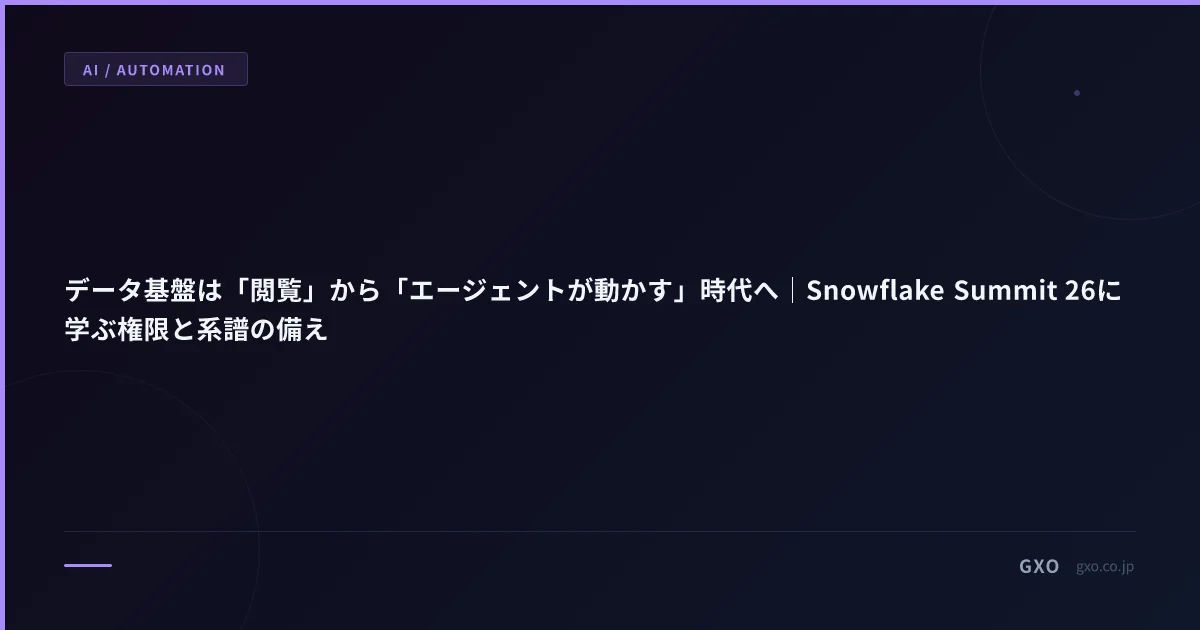 AI / AUTOMATION

データ基盤は「閲覧」から「エージェントが動かす」時代へ｜Snowflake Summit 26に学ぶ権限と系譜の備え

GXO gxo.co.jp