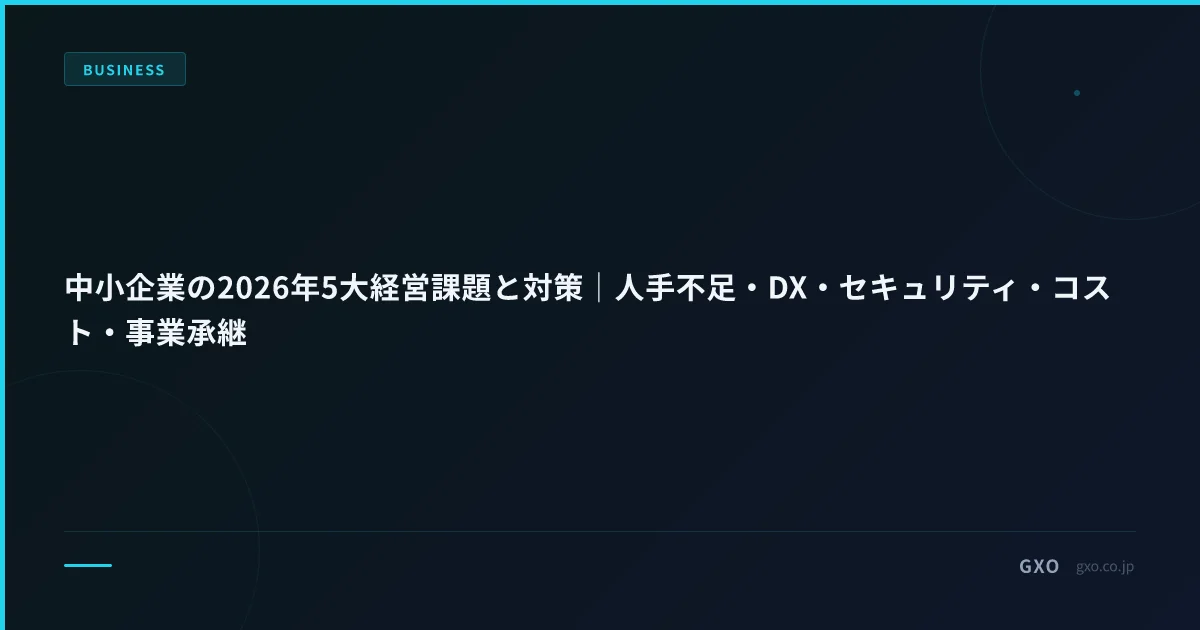 BUSINESS

中小企業の2026年5大経営課題と対策｜人手不足・DX・セキュリティ・コスト・事業承継

GXO gxo.co.jp