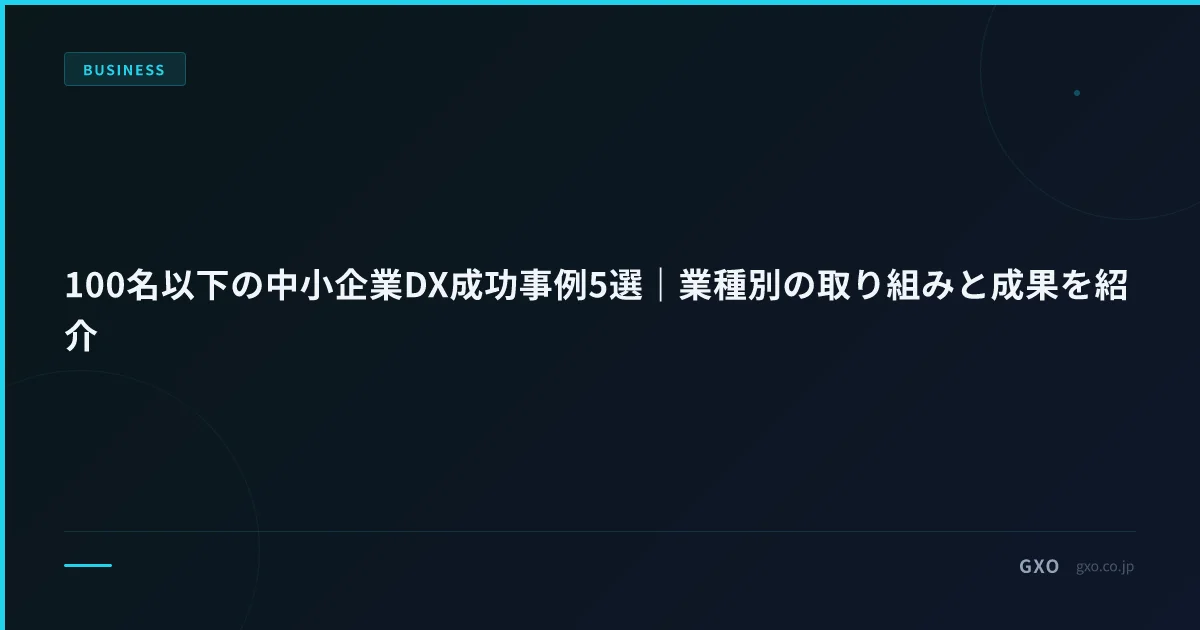 BUSINESS

100名以下の中小企業DX成功事例5選｜業種別の取り組みと成果を紹介

GXO gxo.co.jp