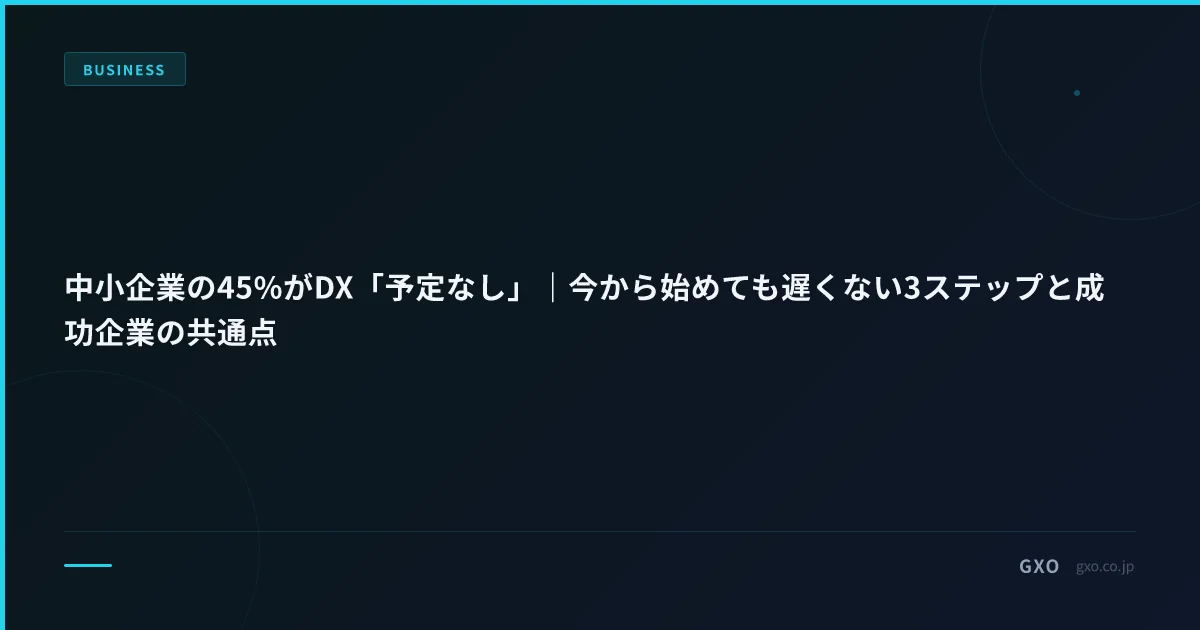 BUSINESS

中小企業の45%がDX「予定なし」｜今から始めても遅くない3ステップと成功企業の共通点

GXO gxo.co.jp