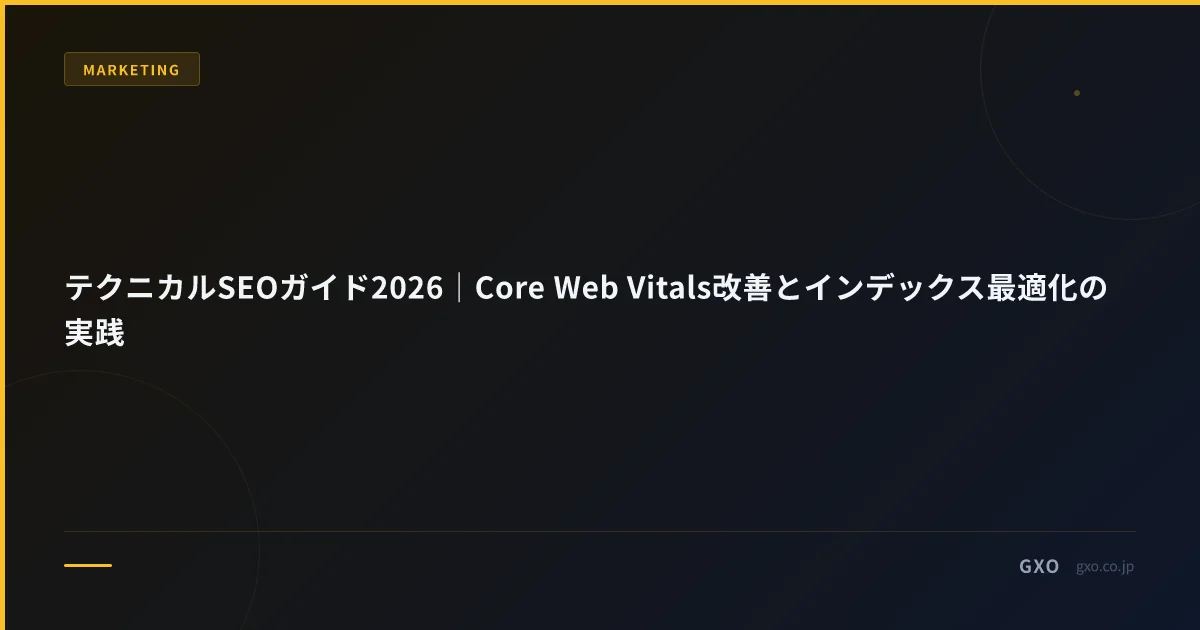 MARKETING

テクニカルSEOガイド2026｜Core Web Vitals改善とインデックス最適化の実践

GXO gxo.co.jp