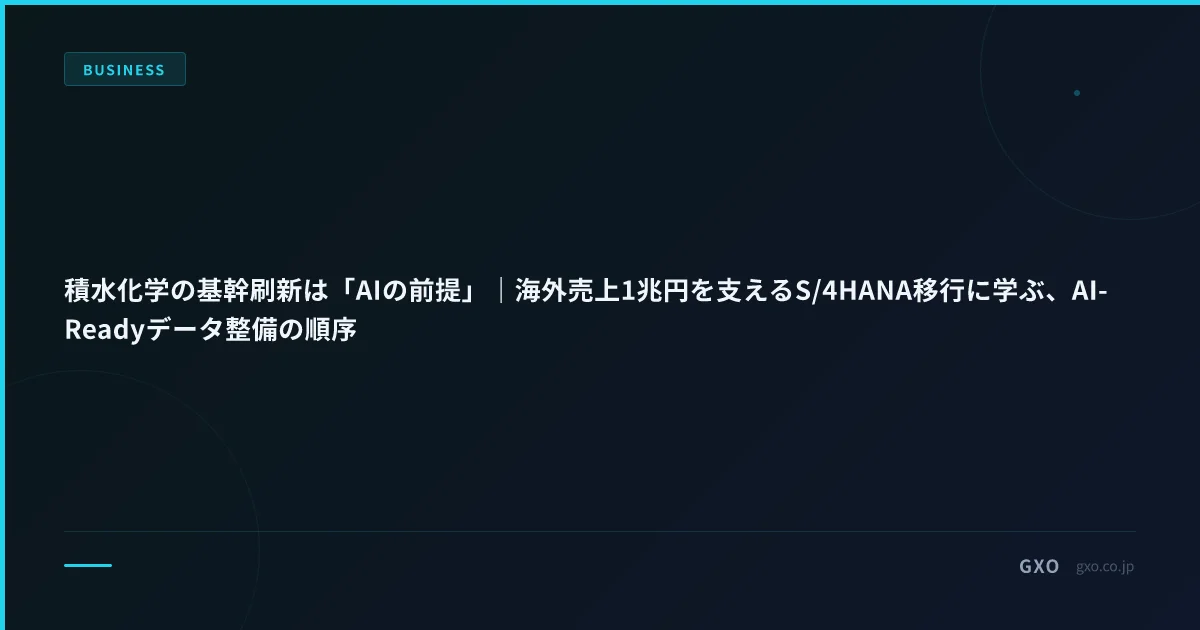 BUSINESS

積水化学の基幹刷新は「AIの前提」｜海外売上1兆円を支えるS/4HANA移行に学ぶ、AI-Readyデータ整備の順序

GXO gxo.co.jp