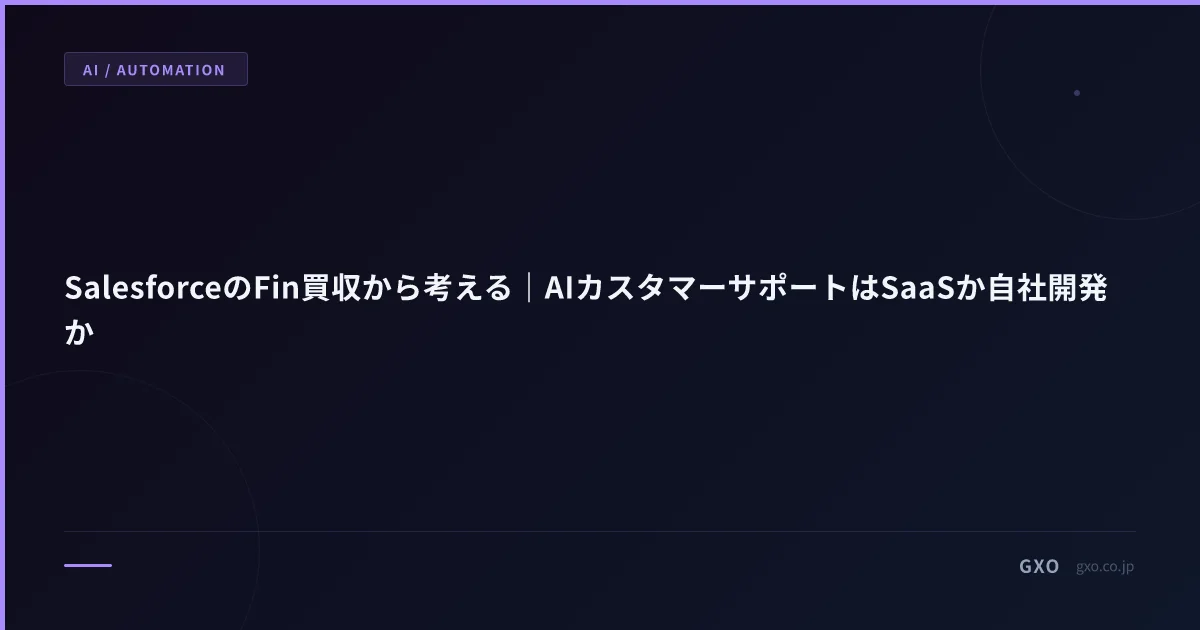 AI / AUTOMATION

SalesforceのFin買収から考える｜AIカスタマーサポートはSaaSか自社開発か

GXO gxo.co.jp