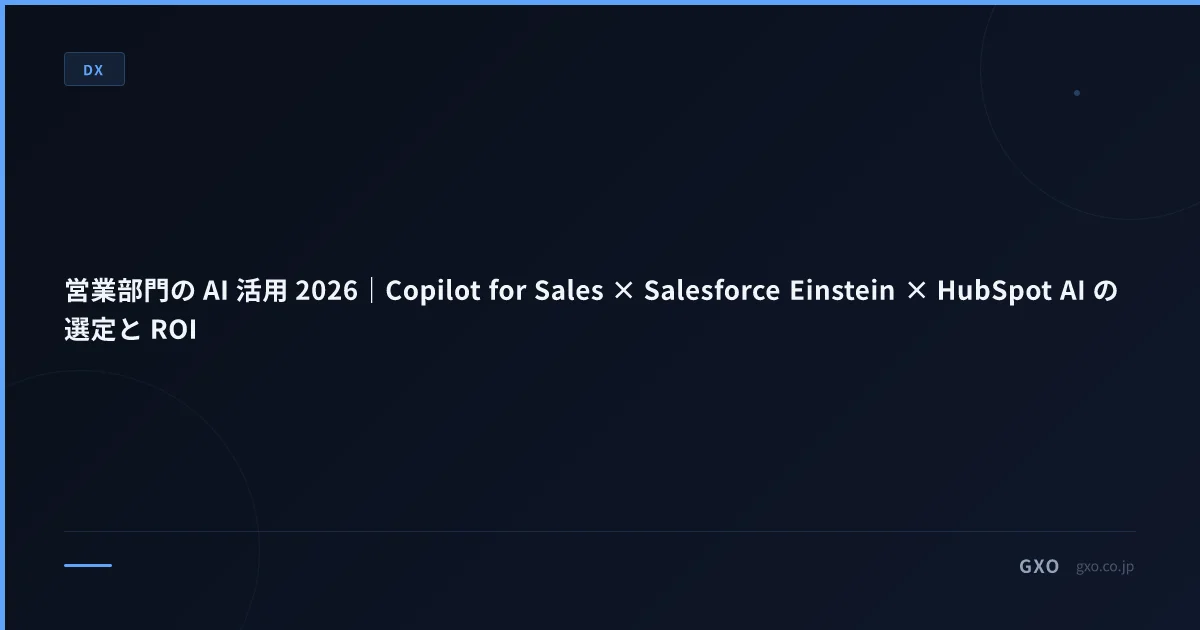 DX

営業部門の AI 活用 2026｜Copilot for Sales × Salesforce Einstein × HubSpot AI の選定と ROI

GXO gxo.co.jp