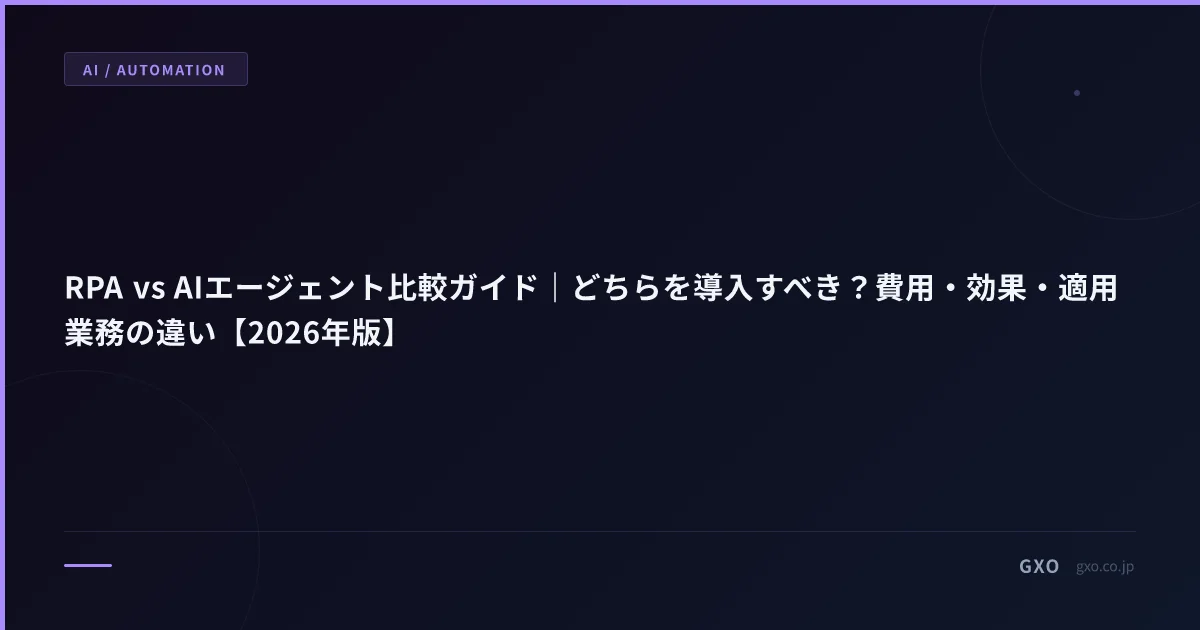 AI / AUTOMATION

RPA vs AIエージェント比較ガイド｜どちらを導入すべき？費用・効果・適用業務の違い【2026年版】

GXO gxo.co.jp