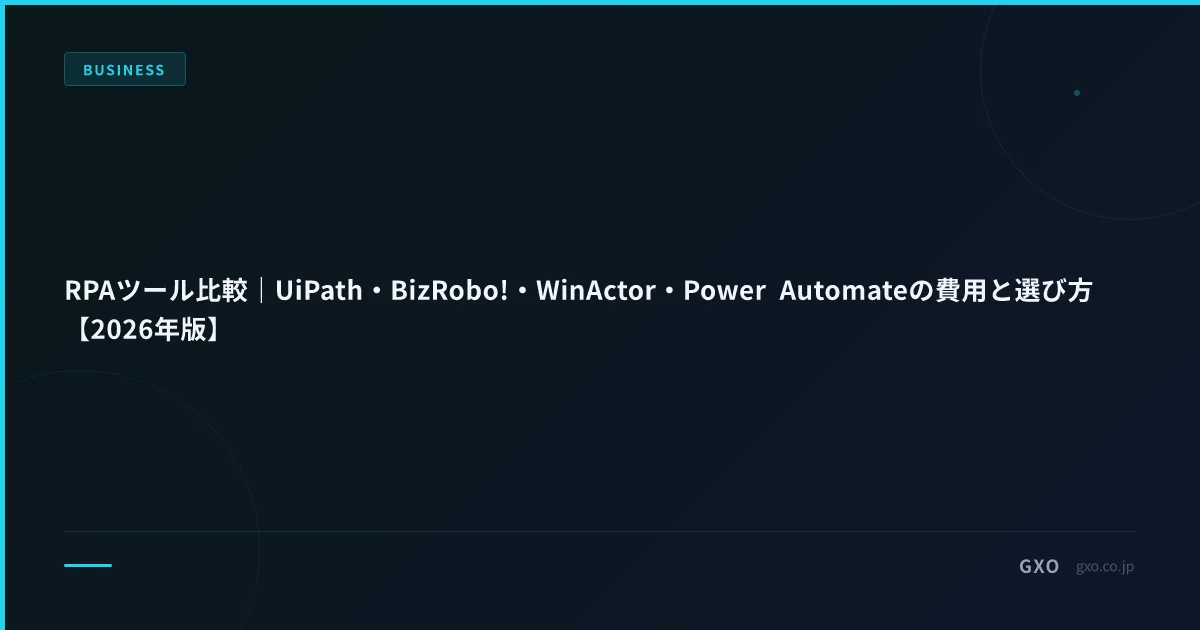 BUSINESS

RPAツール比較｜UiPath・BizRobo!・WinActor・Power Automateの費用と選び方【2026年版】

GXO gxo.co.jp