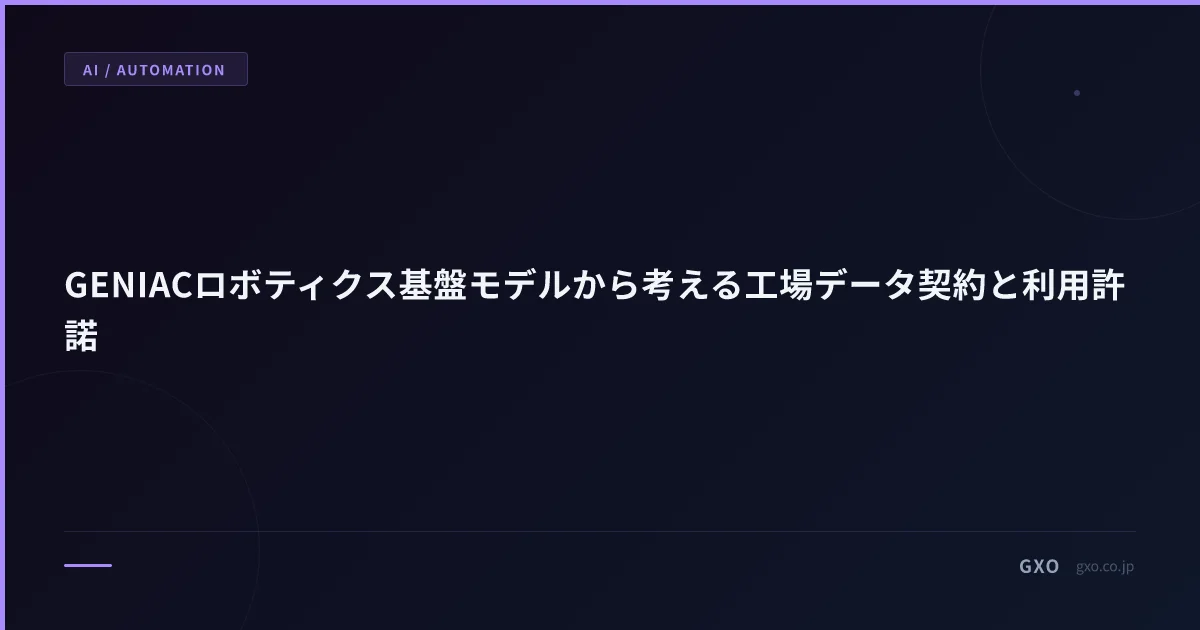 AI / AUTOMATION

GENIACロボティクス基盤モデルから考える工場データ契約と利用許諾

GXO gxo.co.jp