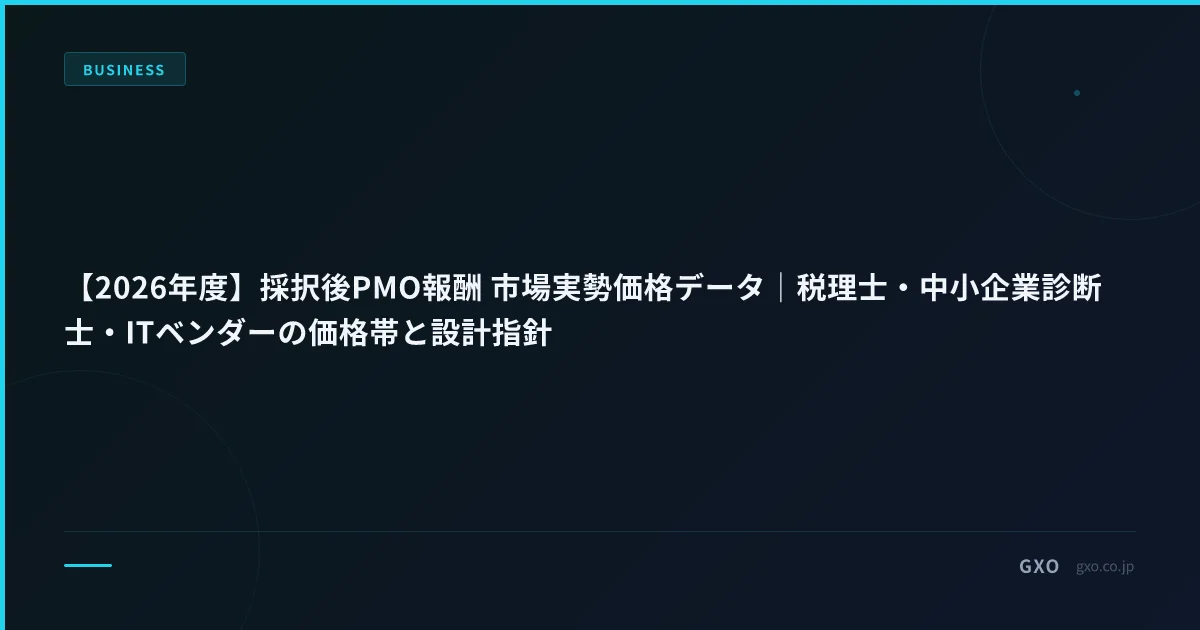 BUSINESS

【2026年度】採択後PMO報酬 市場実勢価格データ｜税理士・中小企業診断士・ITベンダーの価格帯と設計指針

GXO gxo.co.jp