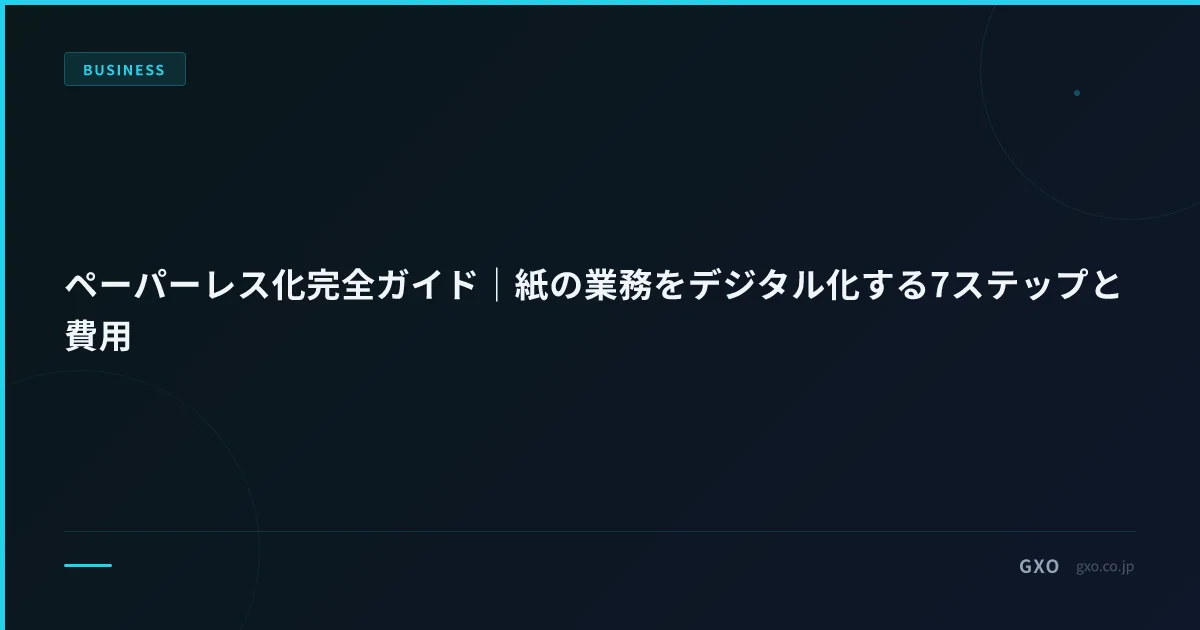 BUSINESS

ペーパーレス化完全ガイド｜紙の業務をデジタル化する7ステップと費用

GXO gxo.co.jp