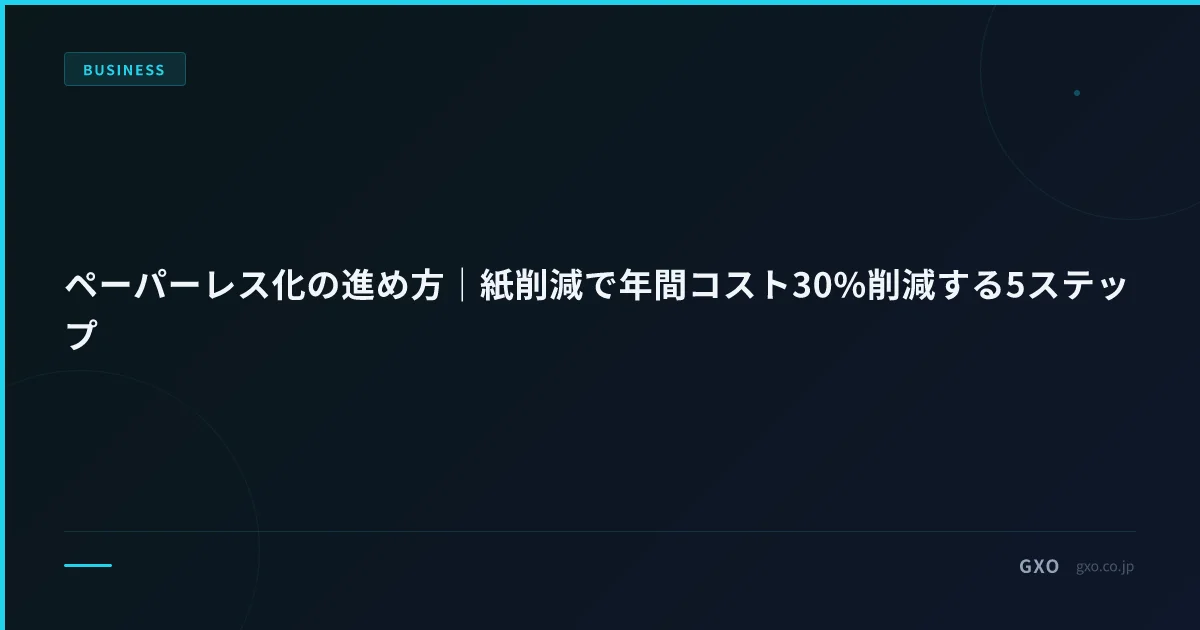 BUSINESS

ペーパーレス化の進め方｜紙削減で年間コスト30%削減する5ステップ

GXO gxo.co.jp