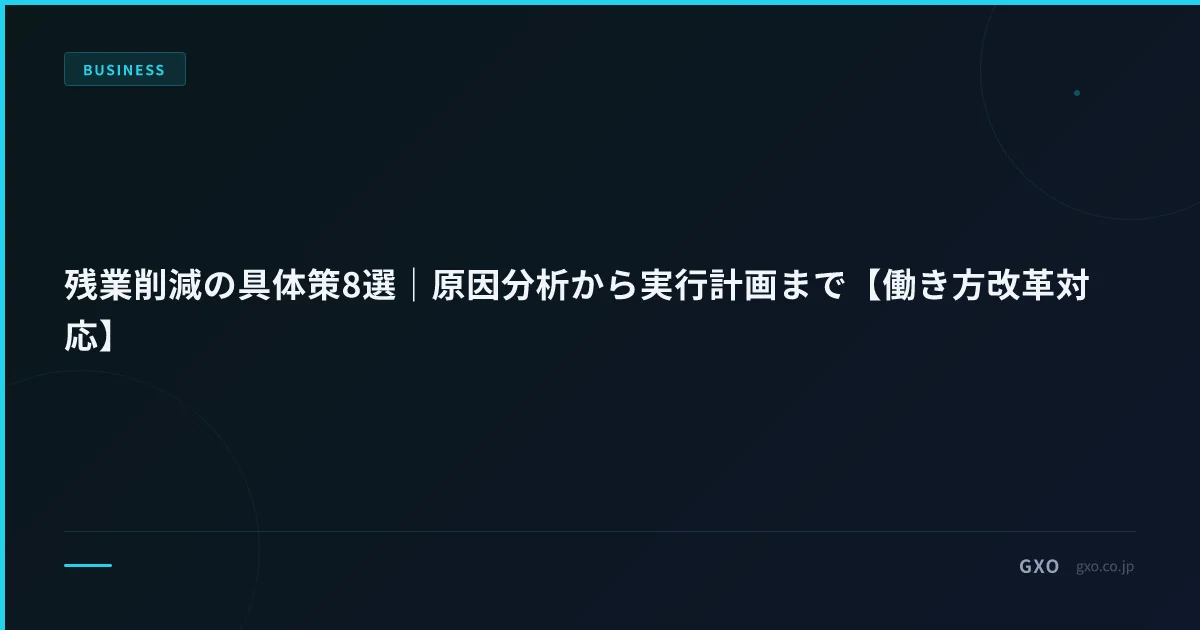 BUSINESS

残業削減の具体策8選｜原因分析から実行計画まで【働き方改革対応】

GXO gxo.co.jp