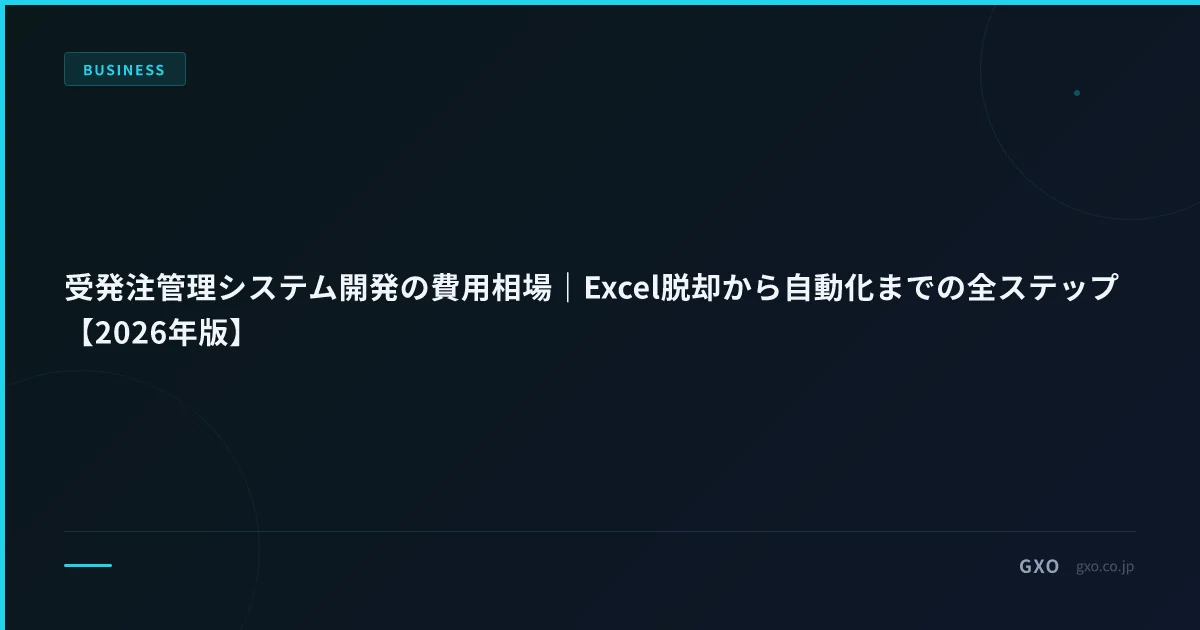 BUSINESS

受発注管理システム開発の費用相場｜Excel脱却から自動化までの全ステップ【2026年版】

GXO gxo.co.jp