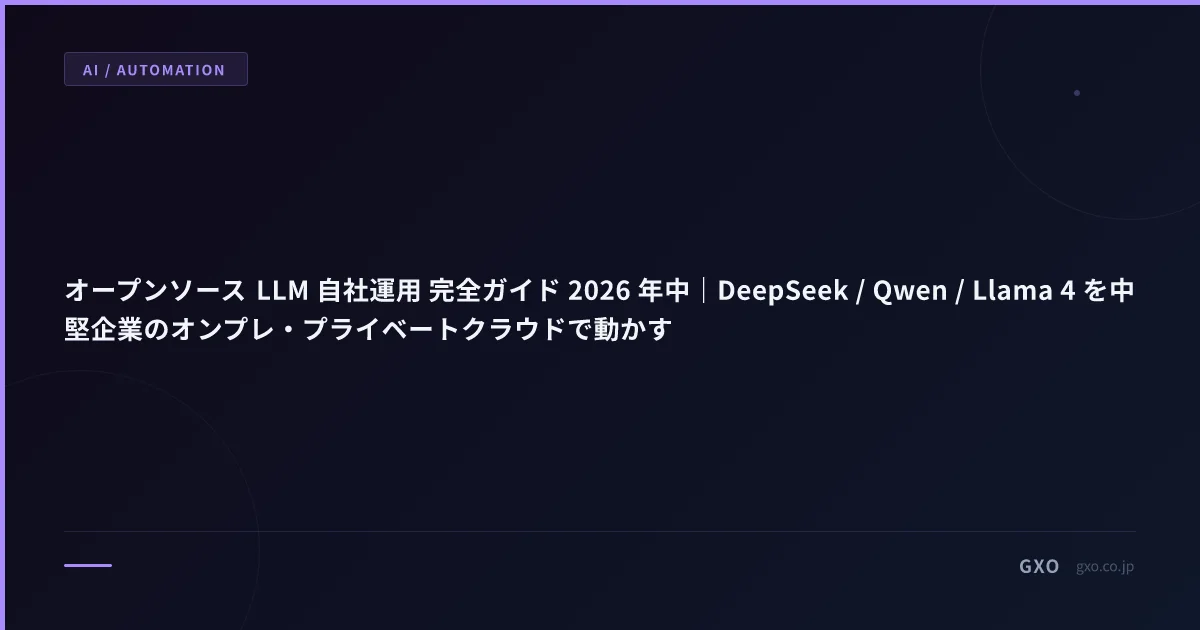 AI / AUTOMATION

オープンソース LLM 自社運用 完全ガイド 2026 年中｜DeepSeek / Qwen / Llama 4 を中堅企業のオンプレ・プライベートクラウドで動かす

GXO gxo.co.jp