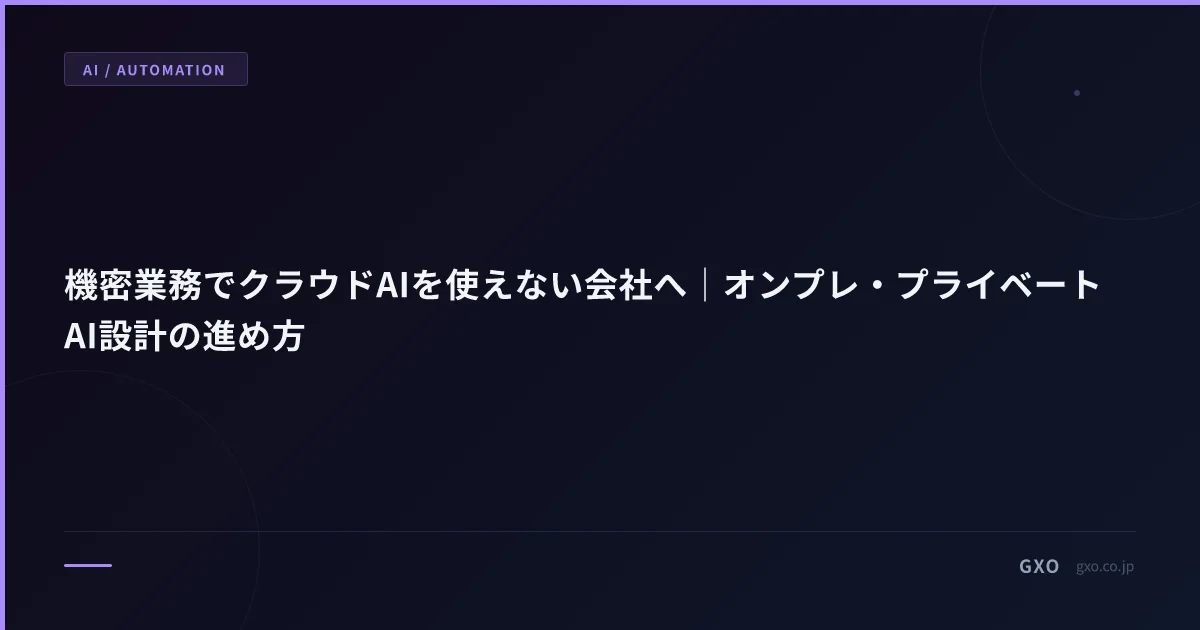 AI / AUTOMATION

機密業務でクラウドAIを使えない会社へ｜オンプレ・プライベートAI設計の進め方

GXO gxo.co.jp