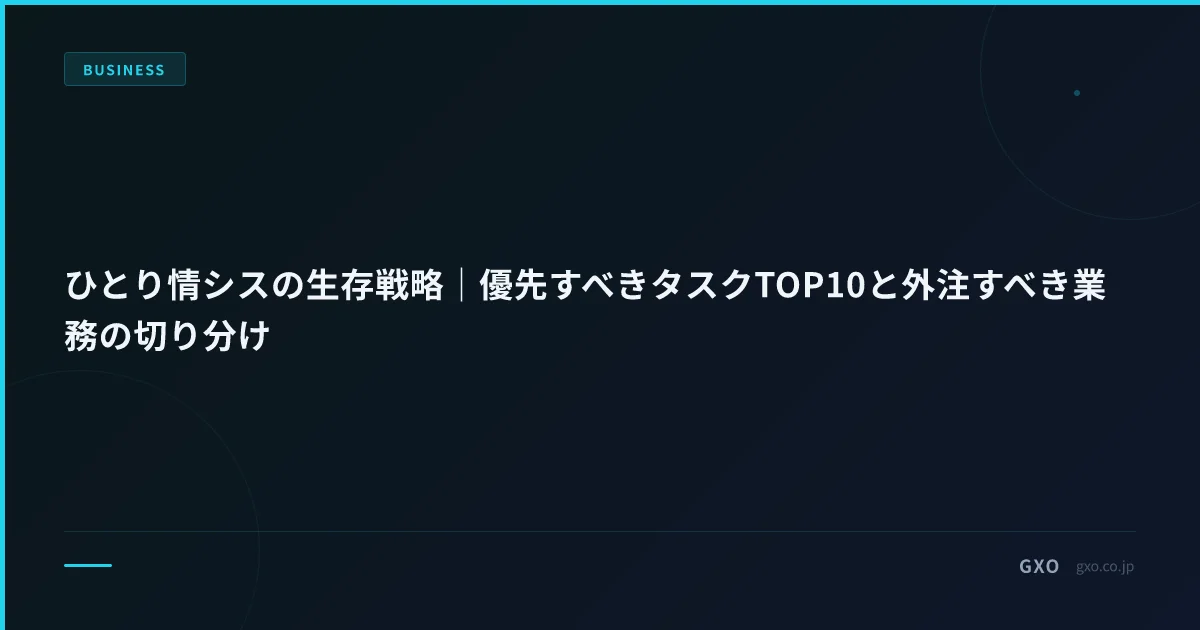 BUSINESS

ひとり情シスの生存戦略｜優先すべきタスクTOP10と外注すべき業務の切り分け

GXO gxo.co.jp