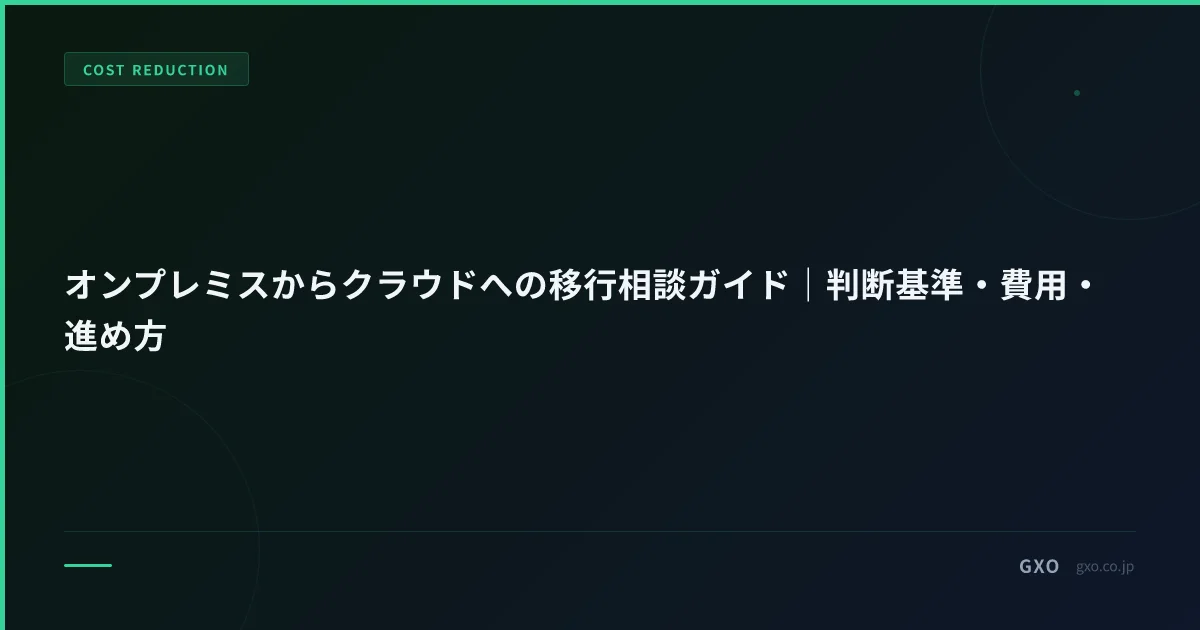 COST REDUCTION

オンプレミスからクラウドへの移行相談ガイド｜判断基準・費用・進め方

GXO gxo.co.jp