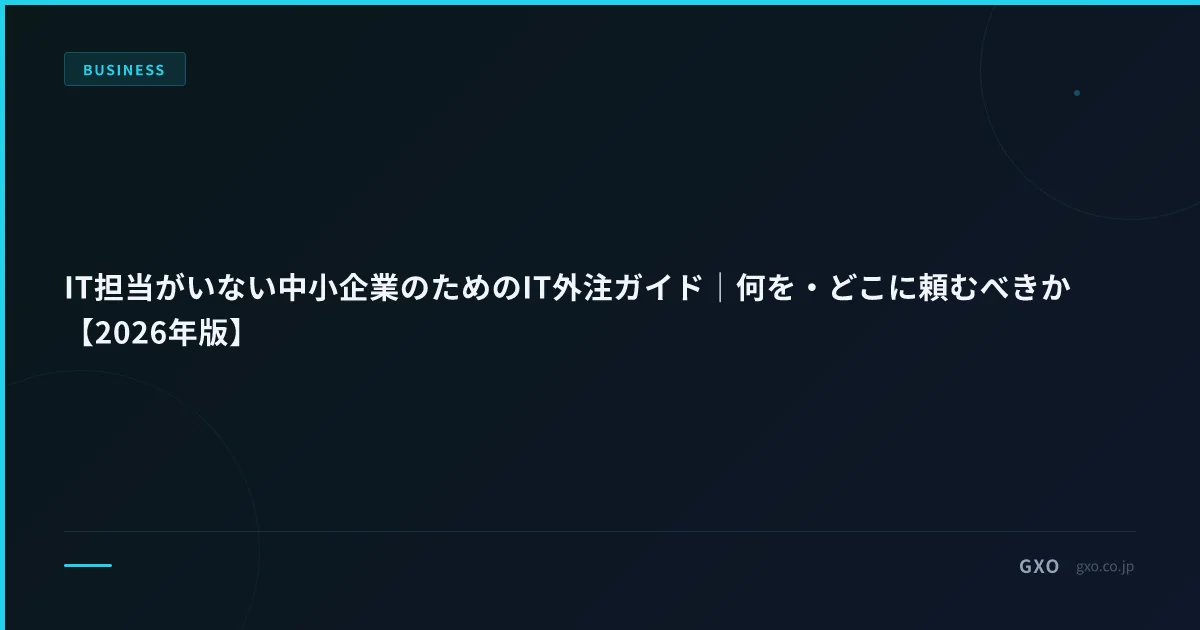 BUSINESS

IT担当がいない中小企業のためのIT外注ガイド｜何を・どこに頼むべきか【2026年版】

GXO gxo.co.jp