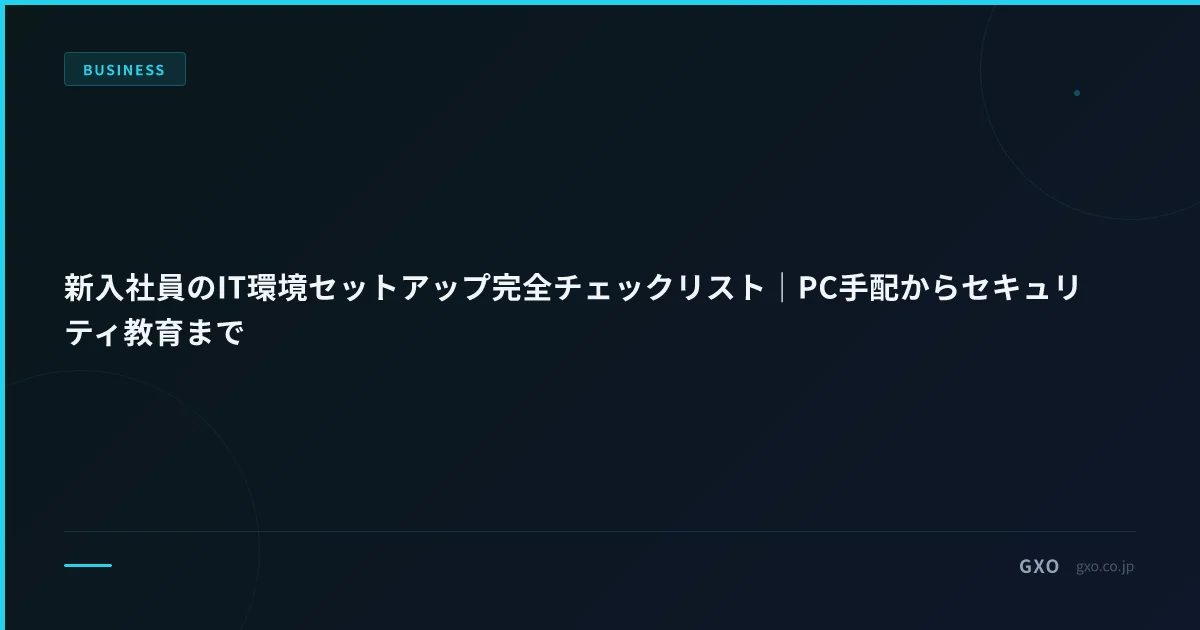 BUSINESS

新入社員のIT環境セットアップ完全チェックリスト｜PC手配からセキュリティ教育まで

GXO gxo.co.jp