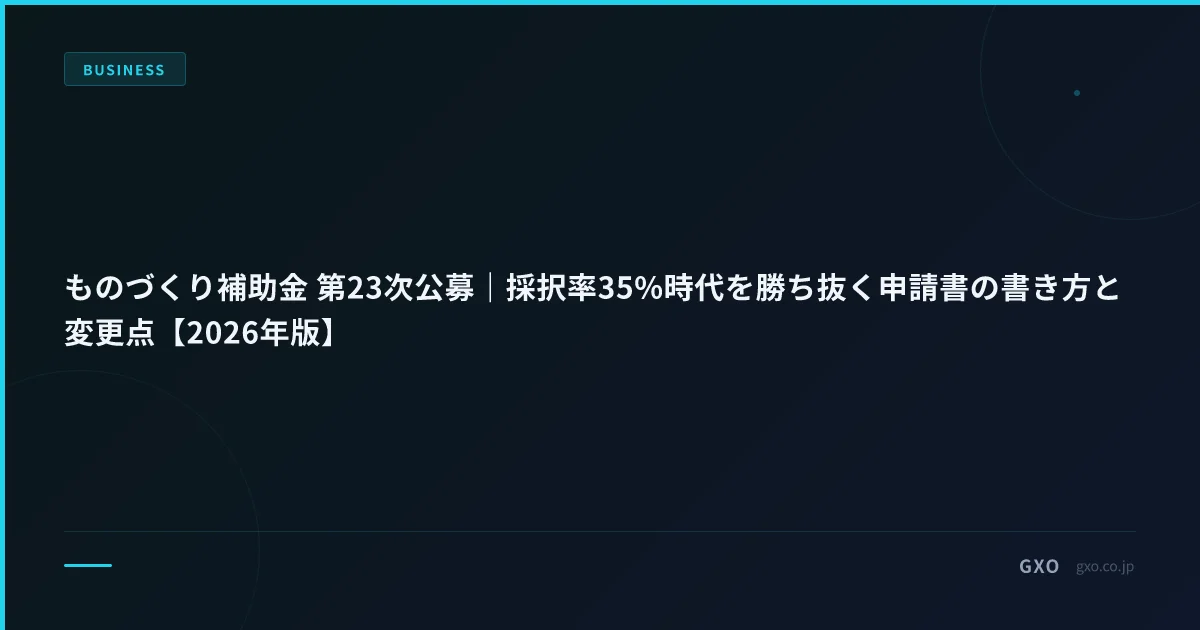 BUSINESS

ものづくり補助金 第23次公募｜採択率35%時代を勝ち抜く申請書の書き方と変更点【2026年版】

GXO gxo.co.jp