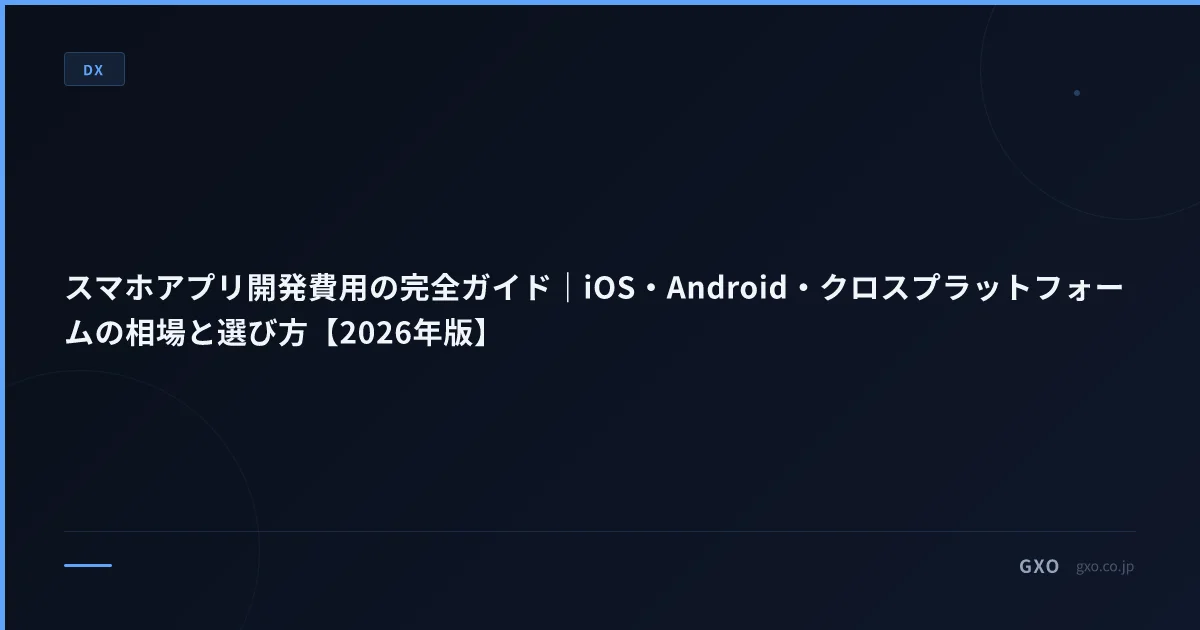 DX

スマホアプリ開発費用の完全ガイド｜iOS・Android・クロスプラットフォームの相場と選び方【2026年版】

GXO gxo.co.jp